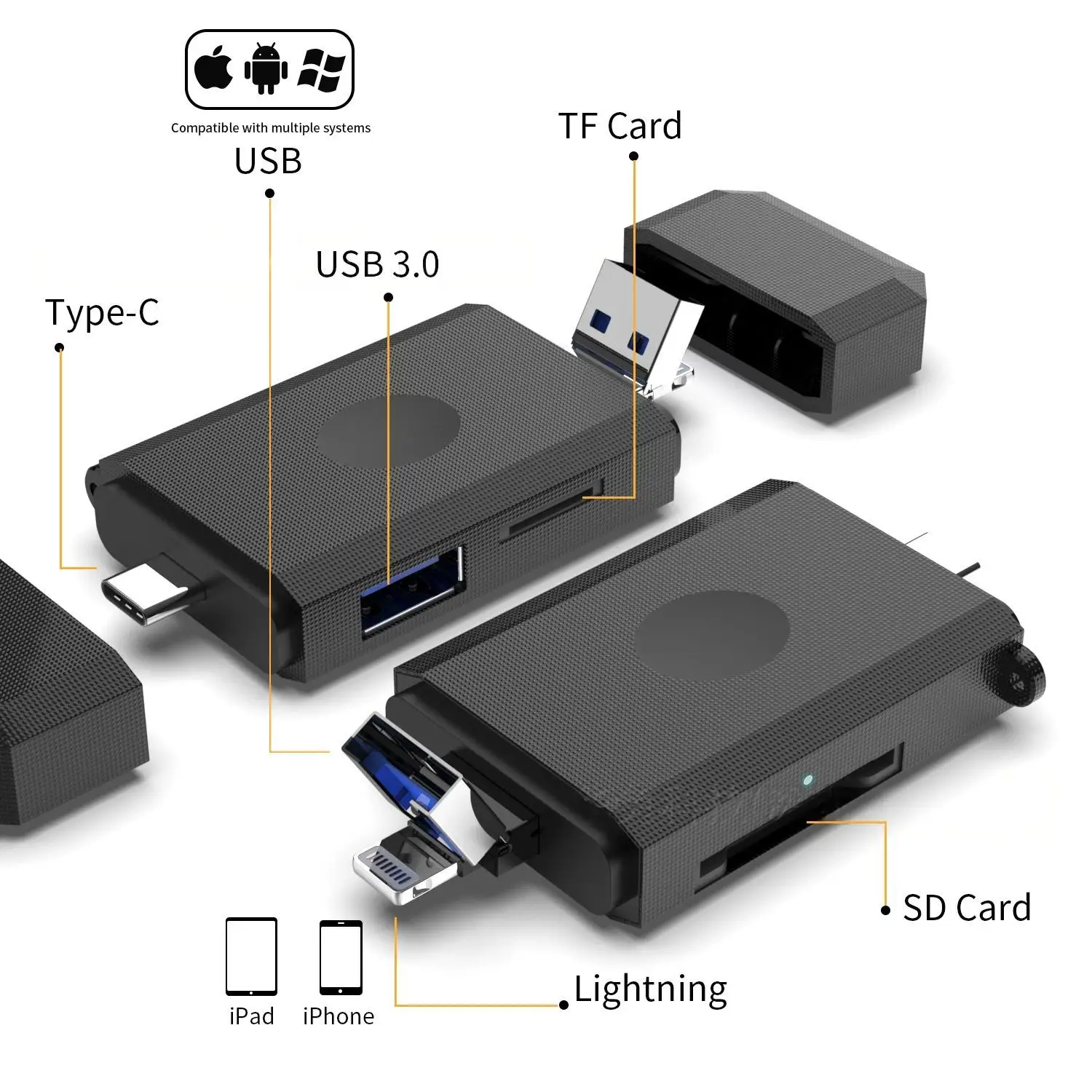 Compatible with multiple systems

USB

TF Card

USB 3.0

Type-C

SD Card

Lightning

iPad iPhone