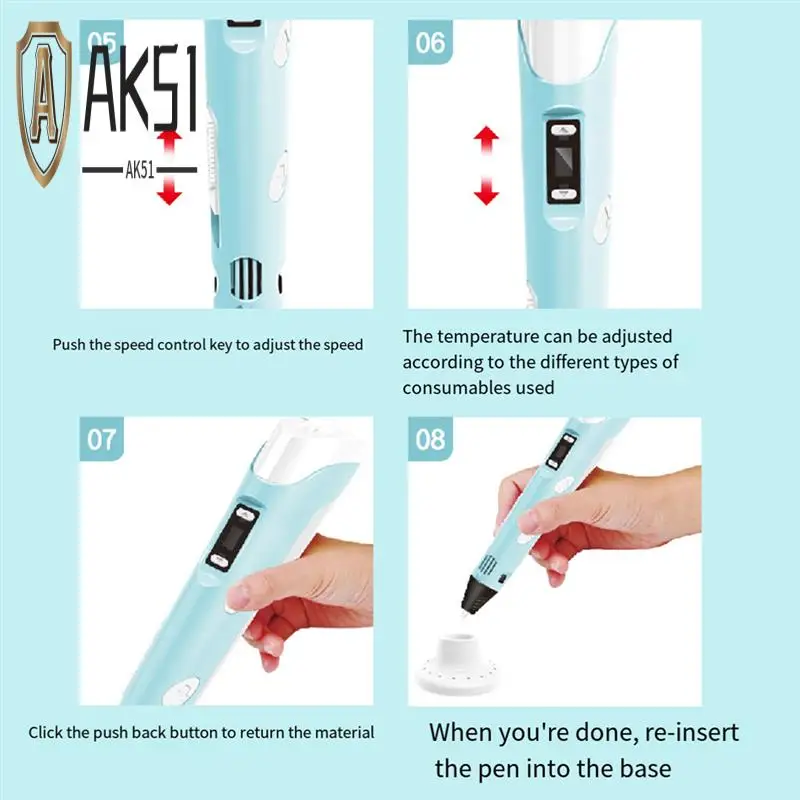 A
AK51
AK51
05

Push the speed control key to adjust the speed

06

The temperature can be adjusted according to the different types of consumables used

07

Click the push back button to return the material

08

When you're done, re-insert the pen into the base