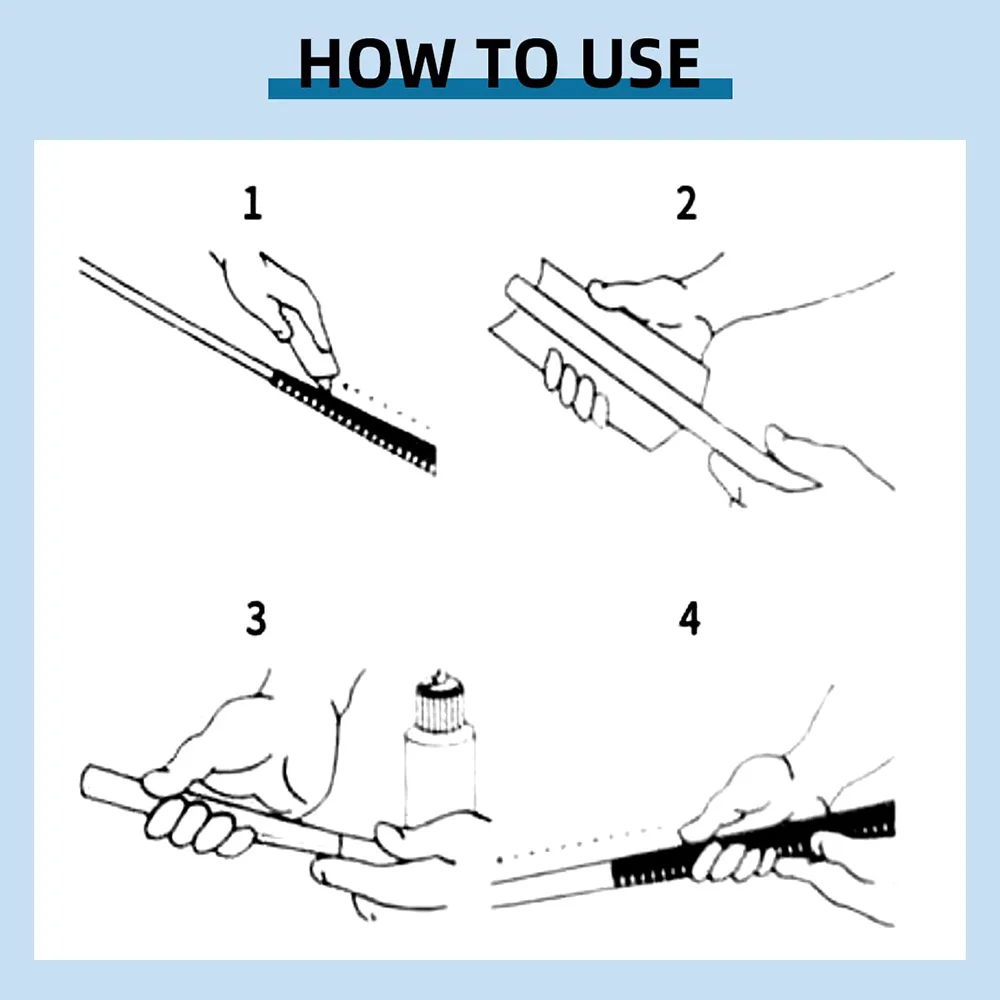 HOW TO USE

1

2

3

4