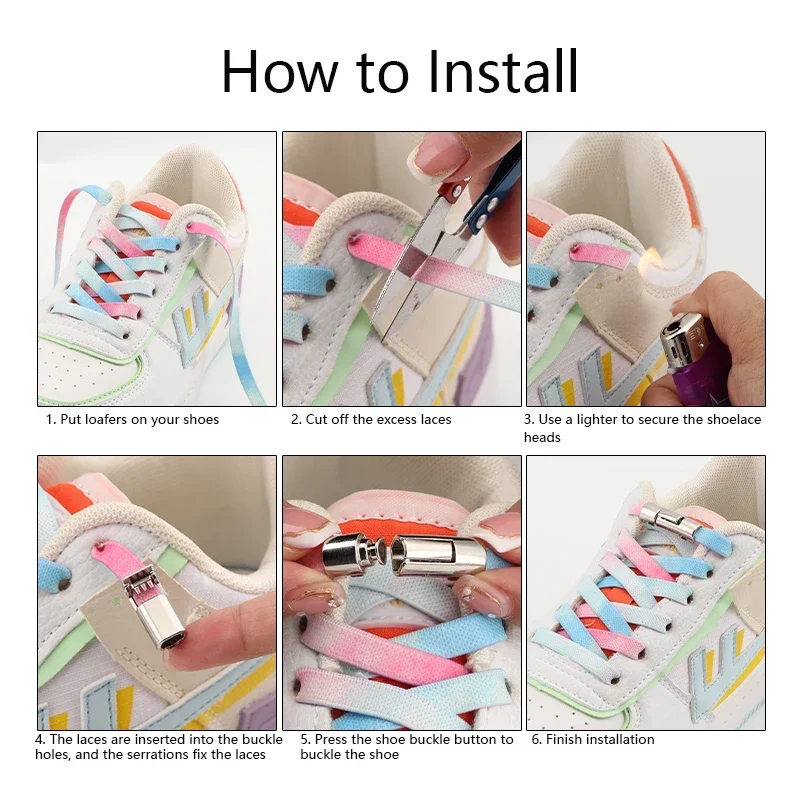 How to Install

1. Put loafers on your shoes

2. Cut off the excess laces

3. Use a lighter to secure the shoelace heads

4. The laces are inserted into the buckle holes, and the serrations fix the laces

5. Press the shoe buckle button to buckle the shoe

6. Finish installation