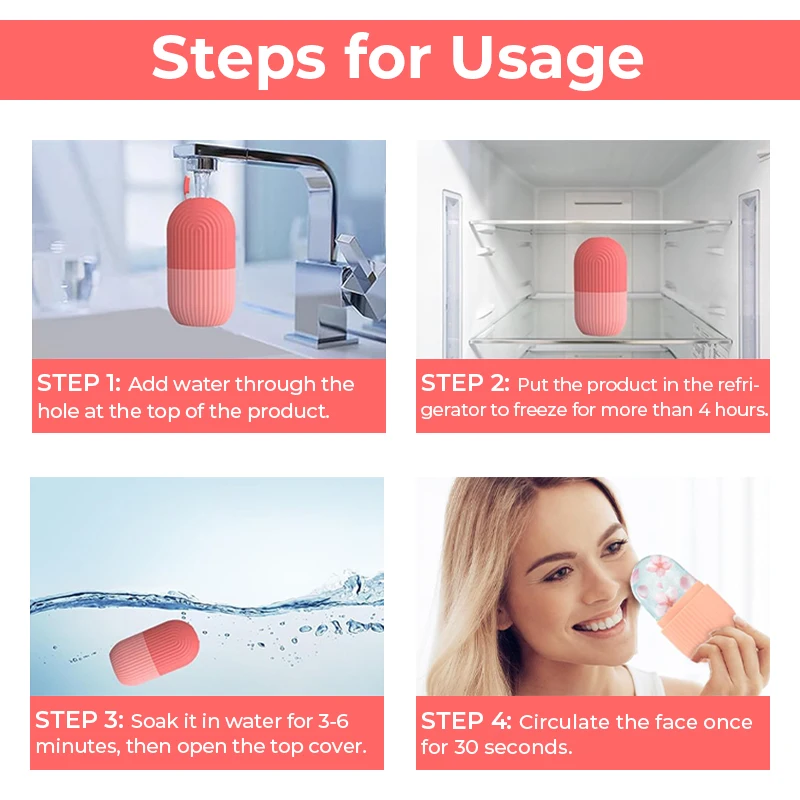 Steps for Usage

STEP 1: Add water through the hole at the top of the product.

STEP 2: Put the product in the refrigerator to freeze for more than 4 hours.

STEP 3: Soak it in water for 3-6 minutes, then open the top cover.

STEP 4: Circulate the face once for 30 seconds.