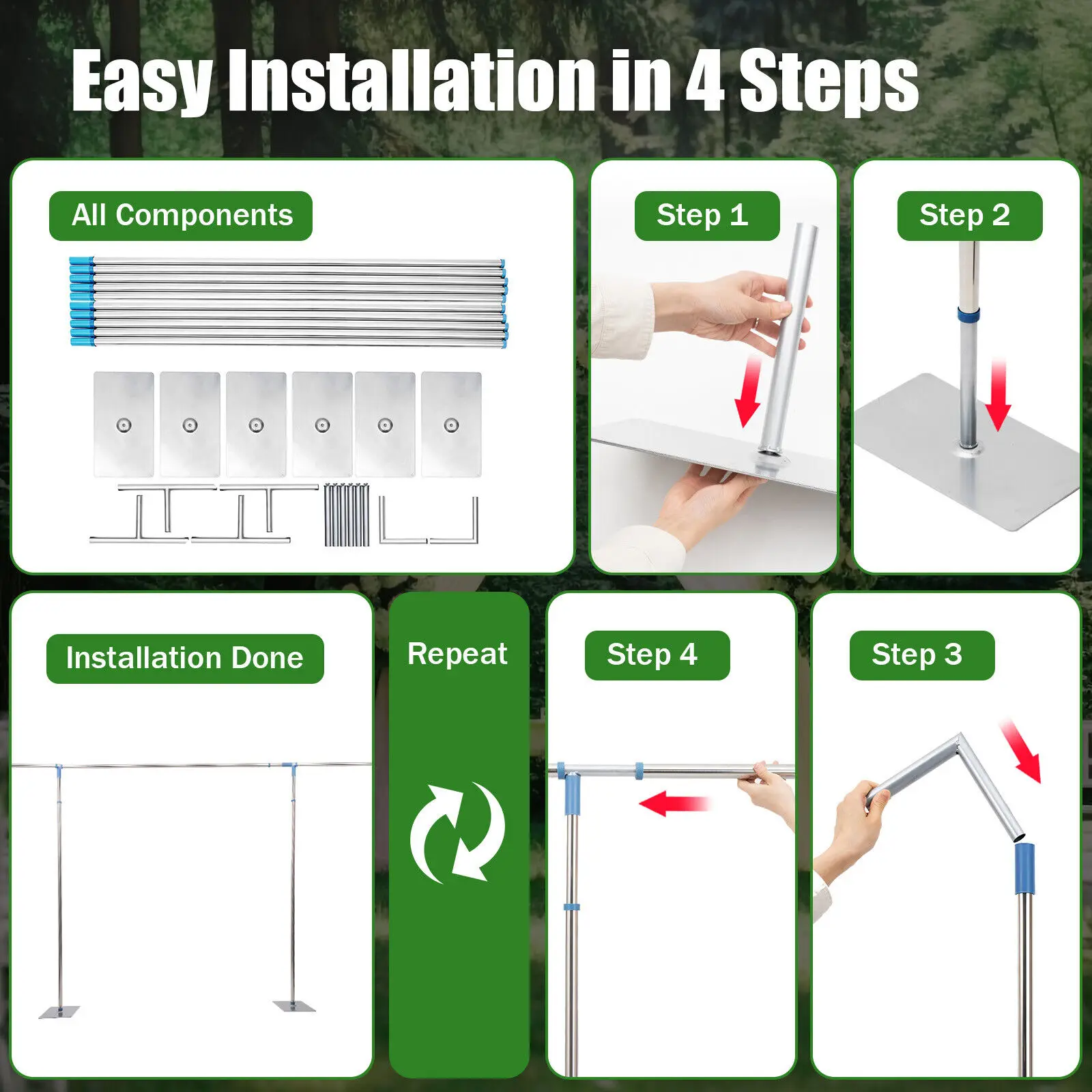 Easy Installation in 4 Steps

All Components

Step 1

Step 2

Installation Done

Repeat

Step 4

Step 3