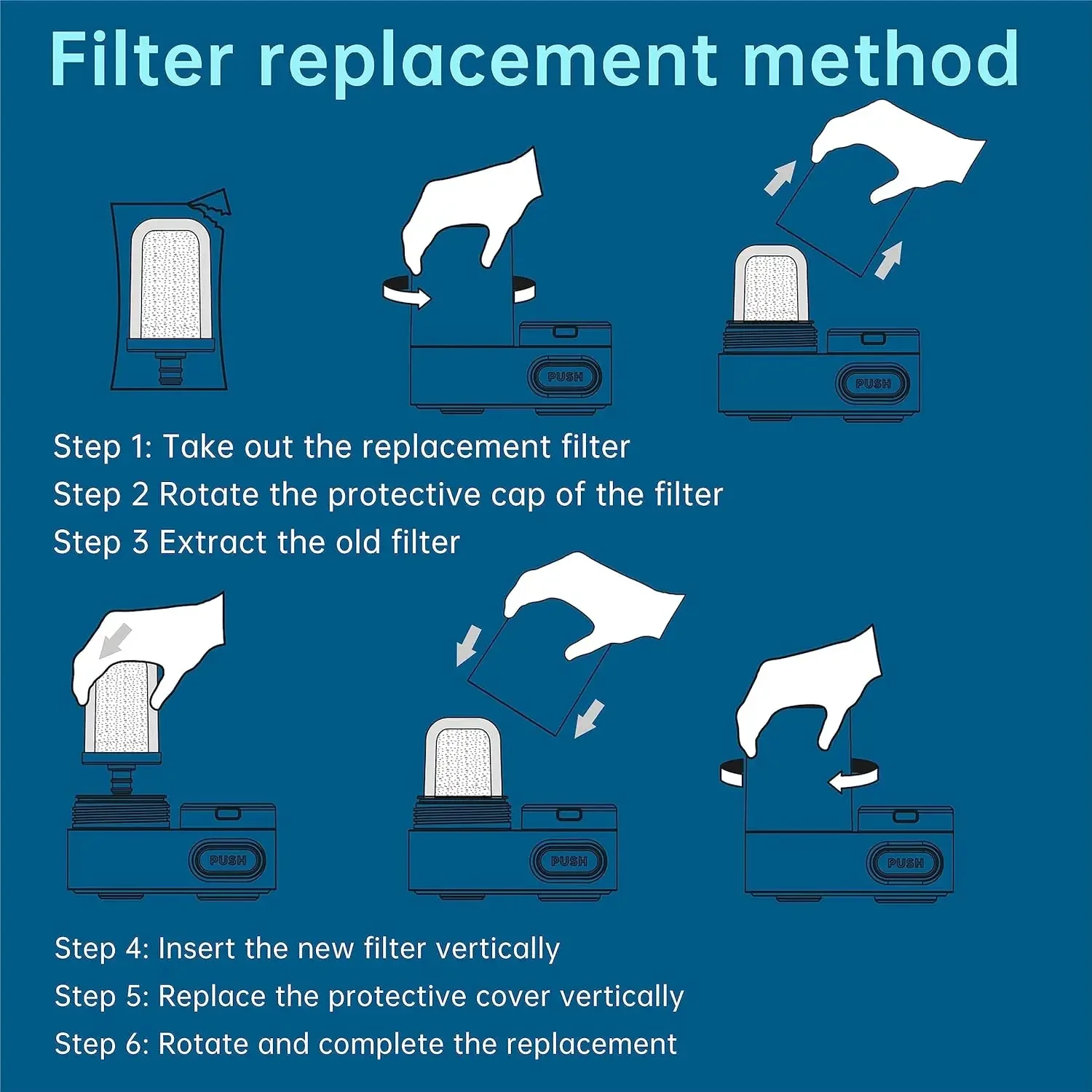 Filter replacement method

PUSH

PUSH

Step 1: Take out the replacement filter
Step 2 Rotate the protective cap of the filter
Step 3 Extract the old filter

PUSH

PUSH

PUSH

Step 4: Insert the new filter vertically
Step 5: Replace the protective cover vertically
Step 6: Rotate and complete the replacement