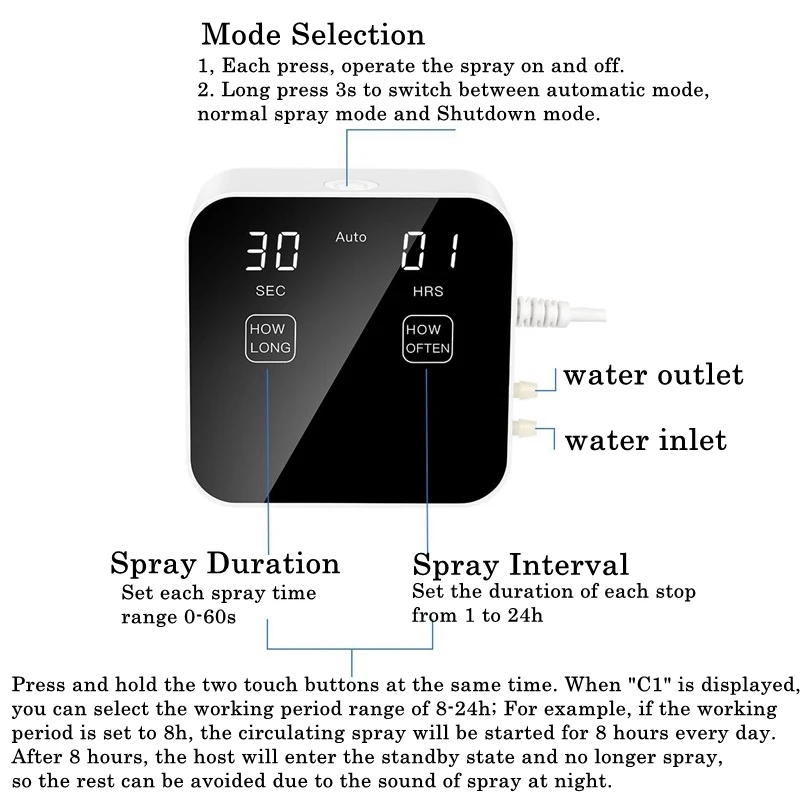 Mode Selection
1, Each press, operate the spray on and off.
2. Long press 3s to switch between automatic mode, normal spray mode and Shutdown mode.

30
Auto
01
SEC
HRS
HOW LONG
HOW OFTEN

water outlet
water inlet

Spray Duration
Set each spray time range 0-60s

Spray Interval
Set the duration of each stop from 1 to 24h

Press and hold the two touch buttons at the same time. When "C1" is displayed, you can select the working period range of 8-24h; For example, if the working period is set to 8h, the circulating spray will be started for 8 hours every day. After 8 hours, the host will enter the standby state and no longer spray, so the rest can be avoided due to the sound of spray at night.