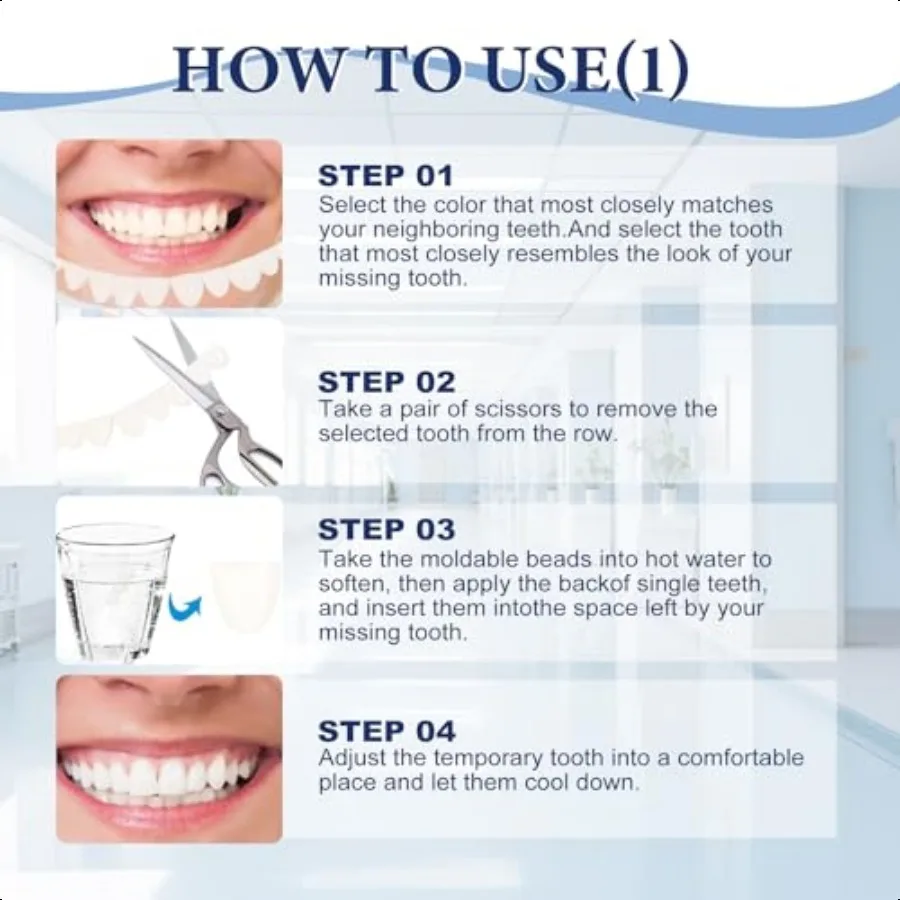 HOW TO USE(1)

STEP 01
Select the color that most closely matches your neighboring teeth.And select the tooth that most closely resembles the look of your missing tooth.

STEP 02
Take a pair of scissors to remove the selected tooth from the row.

STEP 03
Take the moldable beads into hot water to soften, then apply the backof single teeth, and insert them intothe space left by your missing tooth.

STEP 04
Adjust the temporary tooth into a comfortable place and let them cool down.