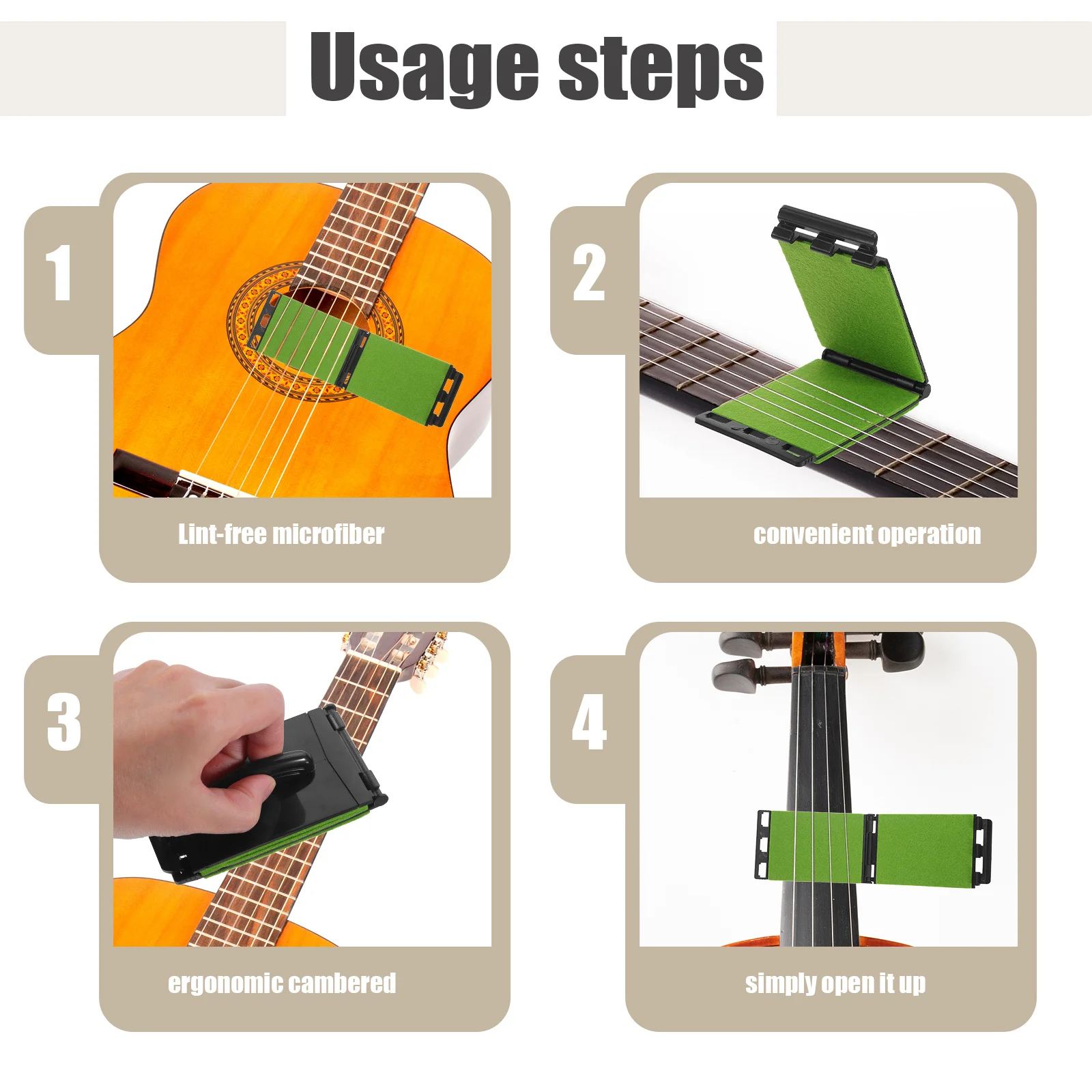 Usage steps

1

Lint-free microfiber

2

convenient operation

3

ergonomic cambered

4

simply open it up