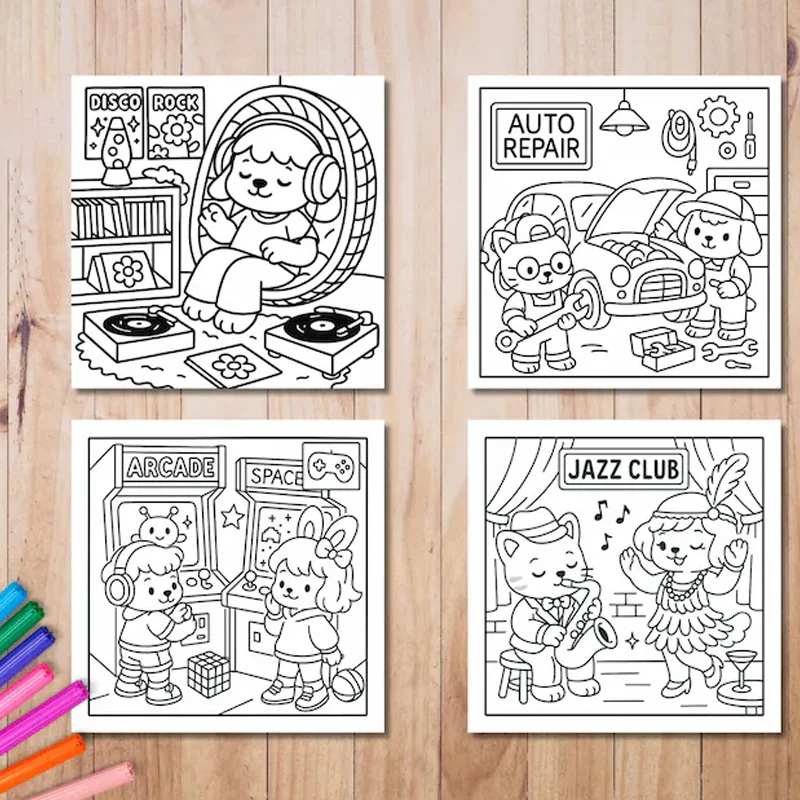 DISCO ROCK

AUTO REPAIR

ARCADE SPACE

JAZZ CLUB