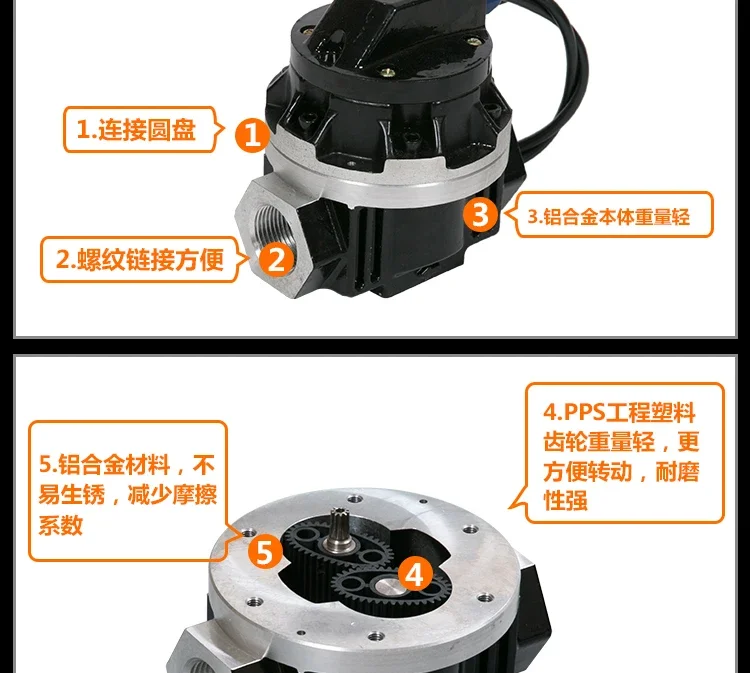 1.连接圆盘

1

3

3.铝合金本体重量轻

2.螺纹链接方便

2

4.PPS工程塑料齿轮重量轻，更方便转动，耐磨性强

5.铝合金材料，不易生锈，减少摩擦系数

5

4