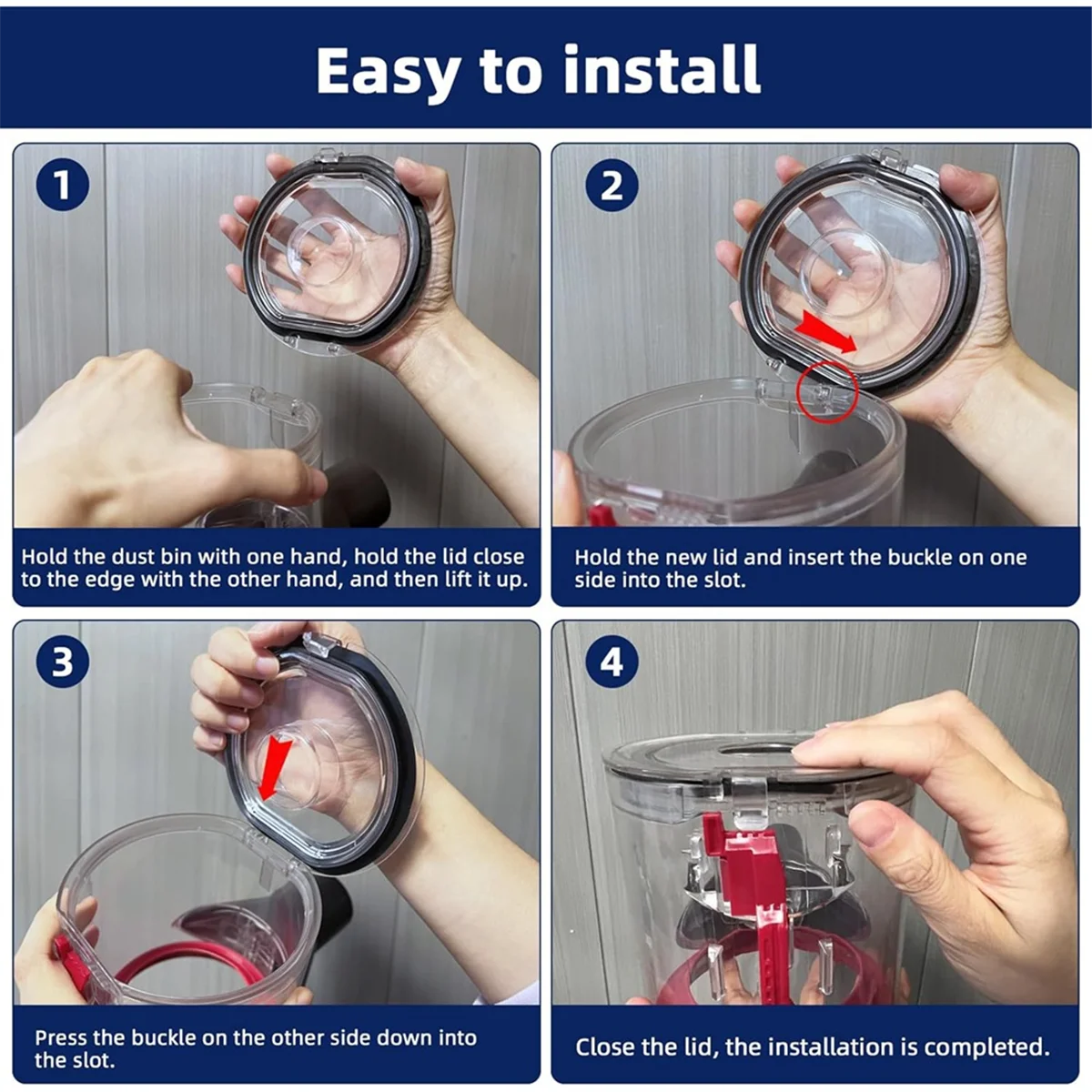 Easy to install

1

Hold the dust bin with one hand, hold the lid close to the edge with the other hand, and then lift it up.

2

Hold the new lid and insert the buckle on one side into the slot.

3

Press the buckle on the other side down into the slot.

4

Close the lid, the installation is completed.