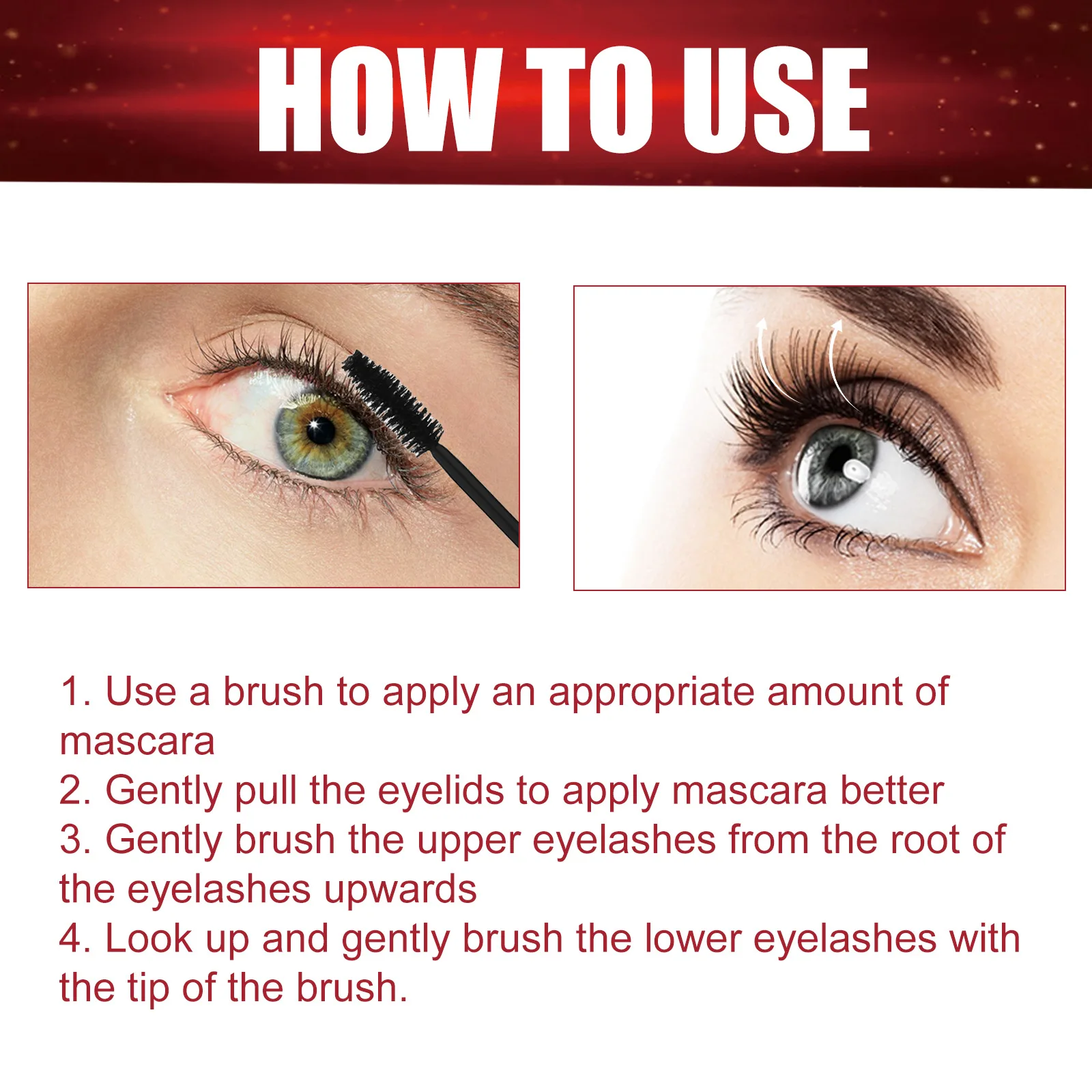 HOW TO USE

1. Use a brush to apply an appropriate amount of mascara
2. Gently pull the eyelids to apply mascara better
3. Gently brush the upper eyelashes from the root of the eyelashes upwards
4. Look up and gently brush the lower eyelashes with the tip of the brush.