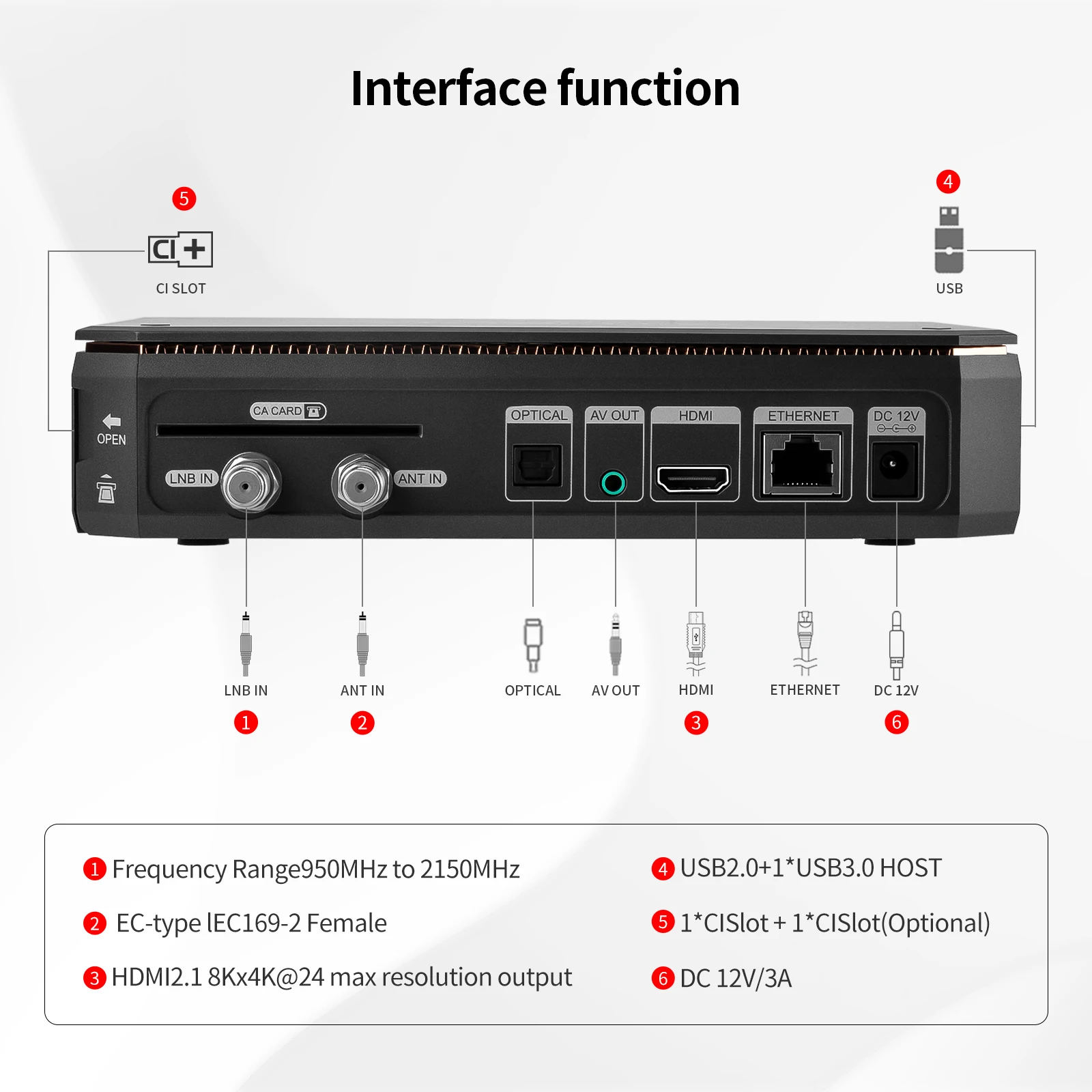 Interface function

5
CI+
CI SLOT

4
USB

OPEN

CA CARD

LNB IN

ANT IN

OPTICAL

AV OUT

HDMI

ETHERNET

DC 12V

LNB IN
1

ANT IN
2

OPTICAL

AV OUT

HDMI
3

ETHERNET

DC 12V
6

1 Frequency Range950MHz to 2150MHz

2 EC-type lEC169-2 Female

3 HDMI2.1 8Kx4K@24 max resolution output

4 USB2.0+1*USB3.0 HOST

5 1*CISlot + 1*CISlot(Optional)

6 DC 12V/3A