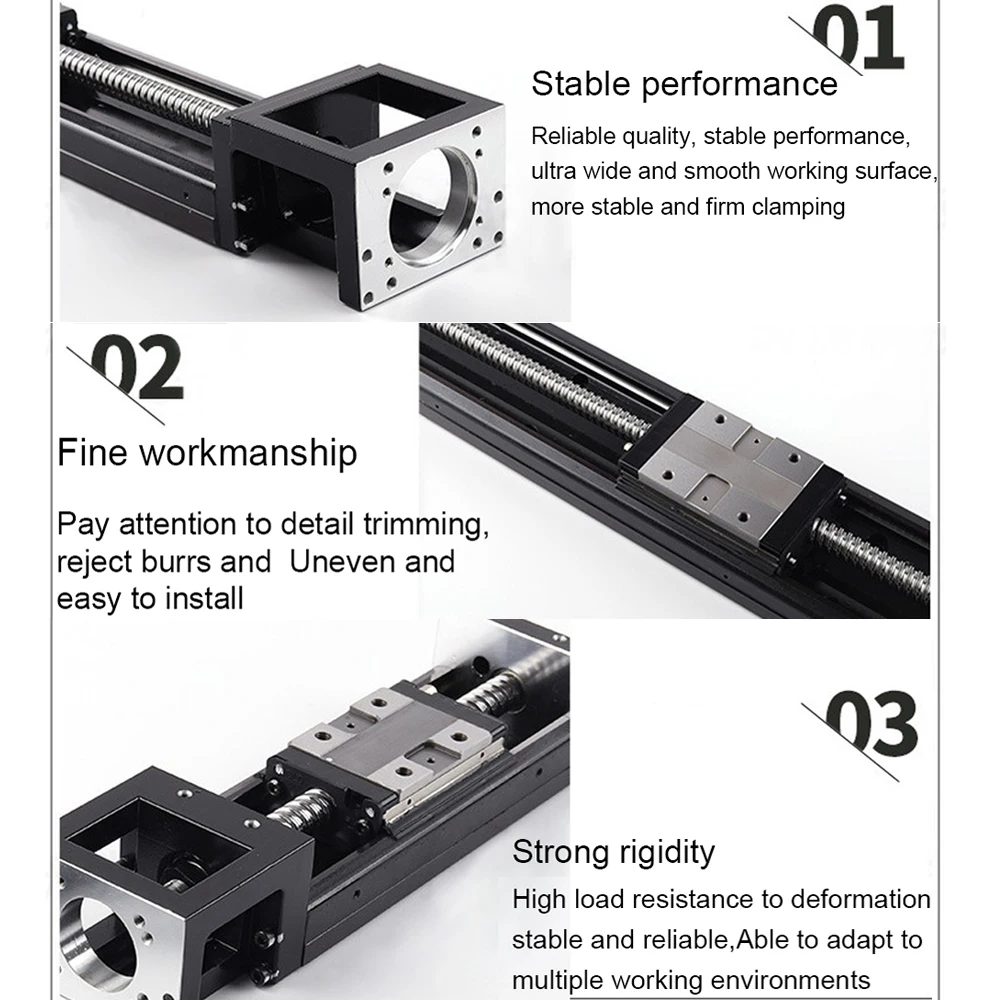 01

Stable performance

Reliable quality, stable performance, ultra wide and smooth working surface, more stable and firm clamping

02

Fine workmanship

Pay attention to detail trimming, reject burrs and  Uneven and easy to install

03

Strong rigidity

High load resistance to deformation stable and reliable,Able to adapt to multiple working environments