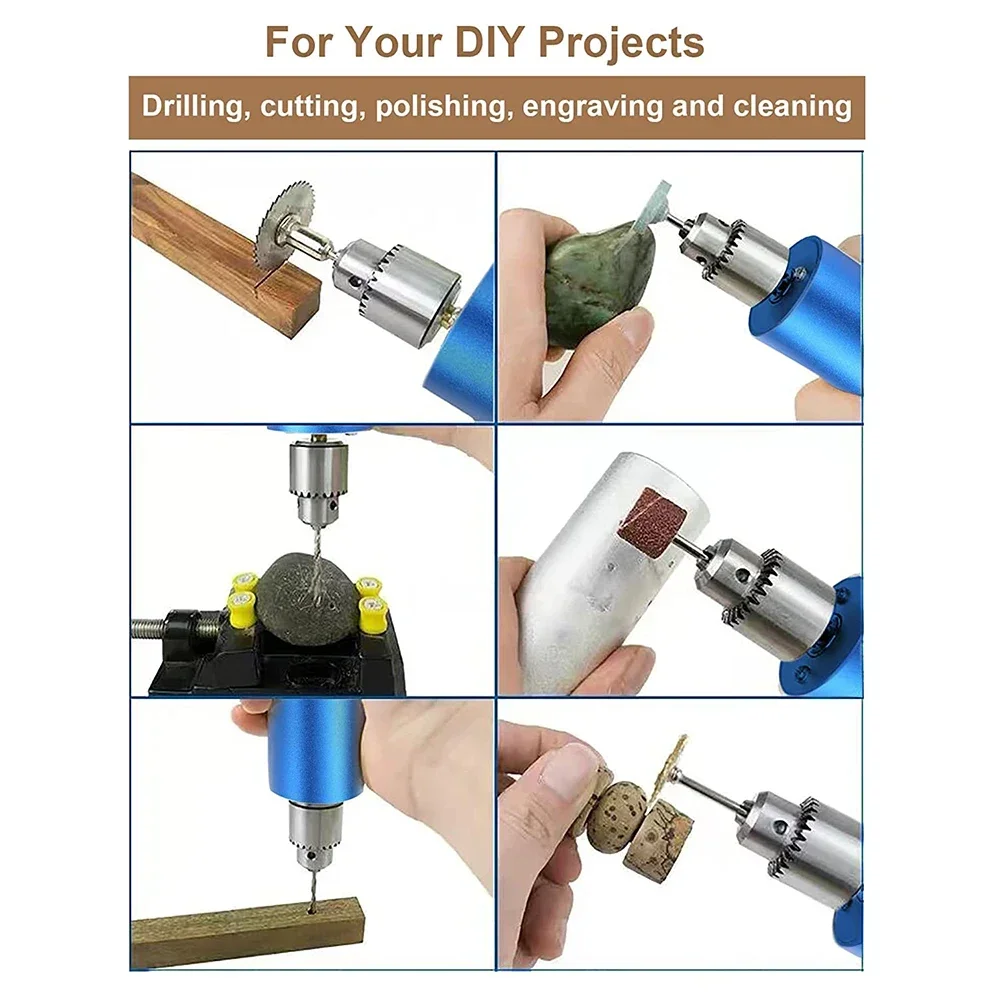 For Your DIY Projects

Drilling, cutting, polishing, engraving and cleaning