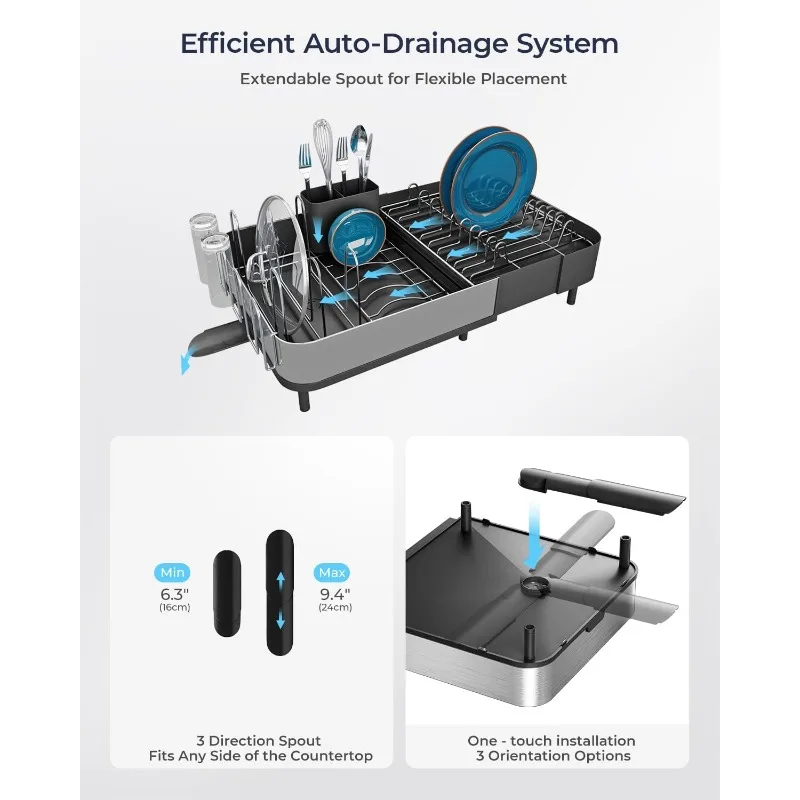 Efficient Auto-Drainage System

Extendable Spout for Flexible Placement

Min
6.3"
(16cm)

Max
9.4"
(24cm)

3 Direction Spout
Fits Any Side of the Countertop

One - touch installation
3 Orientation Options