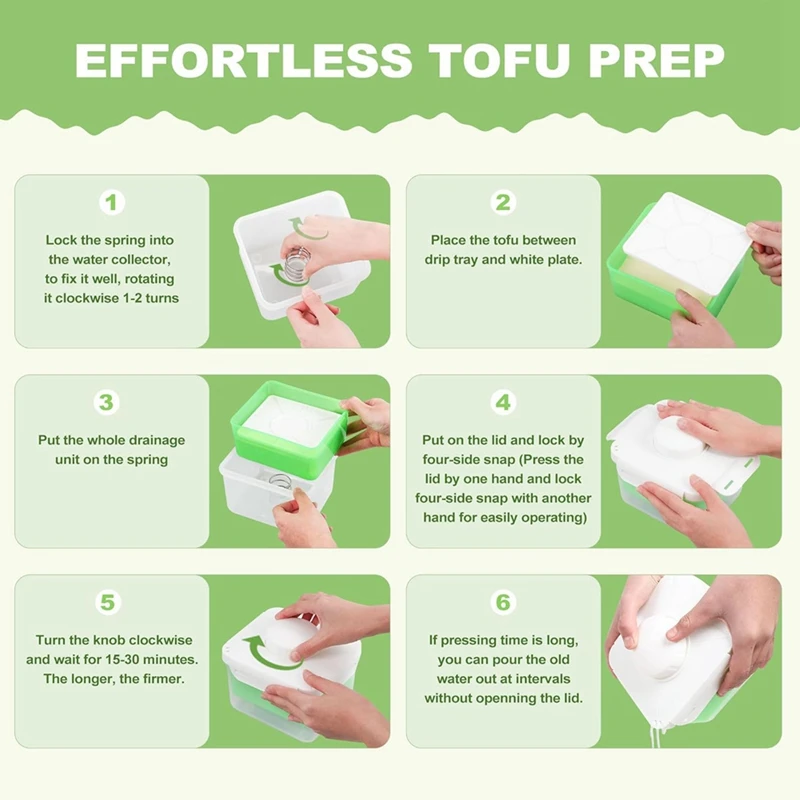 EFFORTLESS TOFU PREP

1

Lock the spring into the water collector, to fix it well, rotating it clockwise 1-2 turns

2

Place the tofu between drip tray and white plate.

3

Put the whole drainage unit on the spring

4

Put on the lid and lock by four-side snap (Press the lid by one hand and lock four-side snap with another hand for easily operating)

5

Turn the knob clockwise and wait for 15-30 minutes. The longer, the firmer.

6

If pressing time is long, you can pour the old water out at intervals without openning the lid.