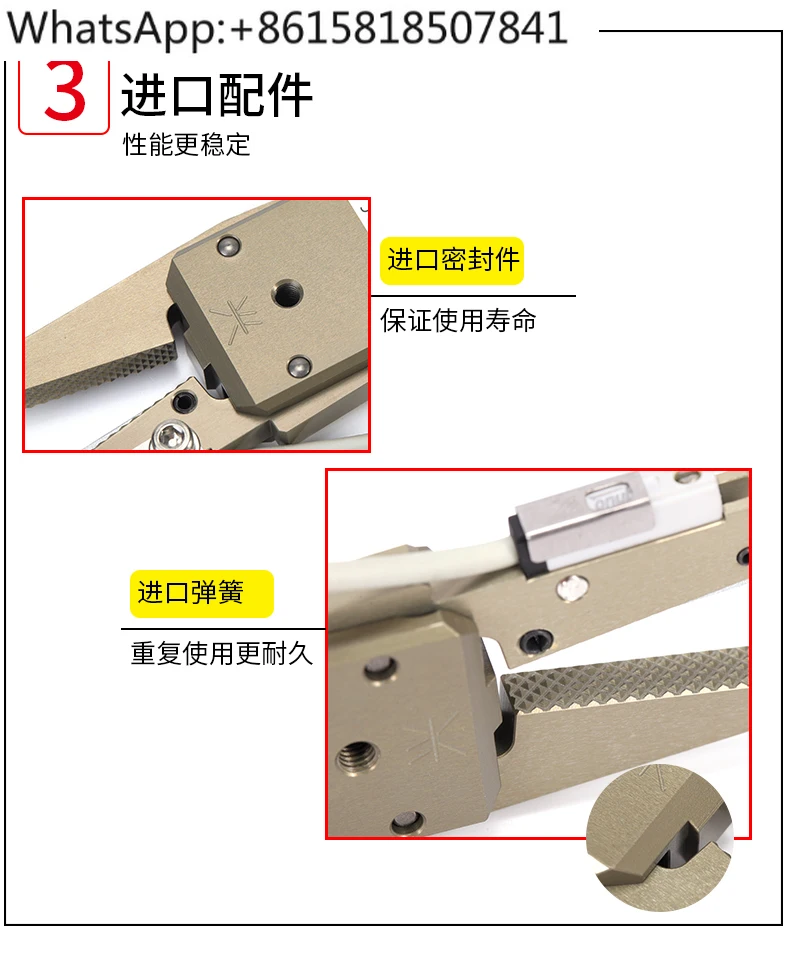 WhatsApp:+8615818507841

3 进口配件
性能更稳定

进口密封件
保证使用寿命

进口弹簧
重复使用更耐久