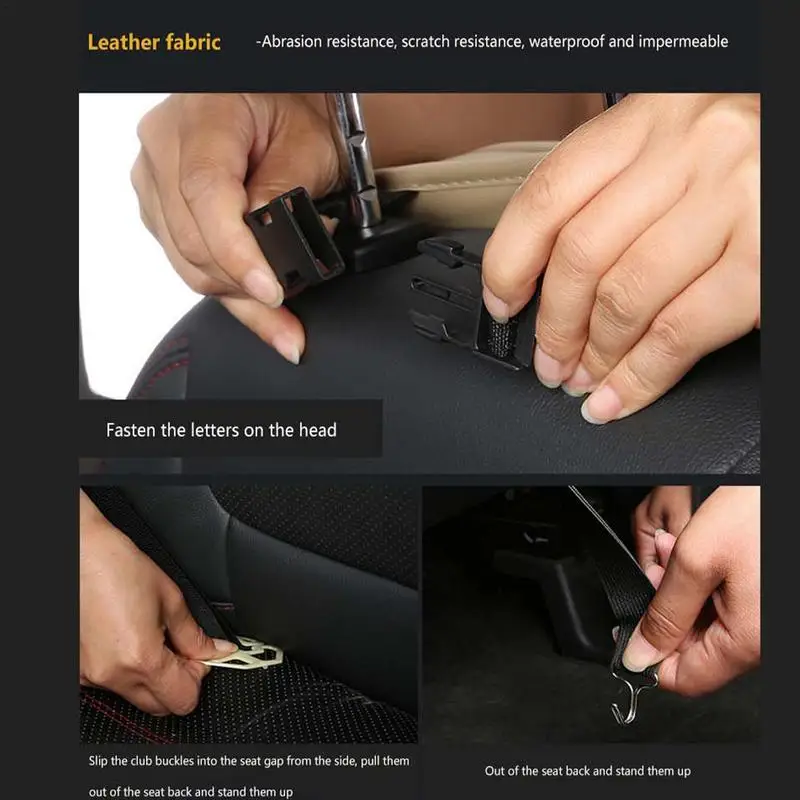 Leather fabric -Abrasion resistance, scratch resistance, waterproof and impermeable

Fasten the letters on the head

Slip the club buckles into the seat gap from the side, pull them out of the seat back and stand them up

Out of the seat back and stand them up