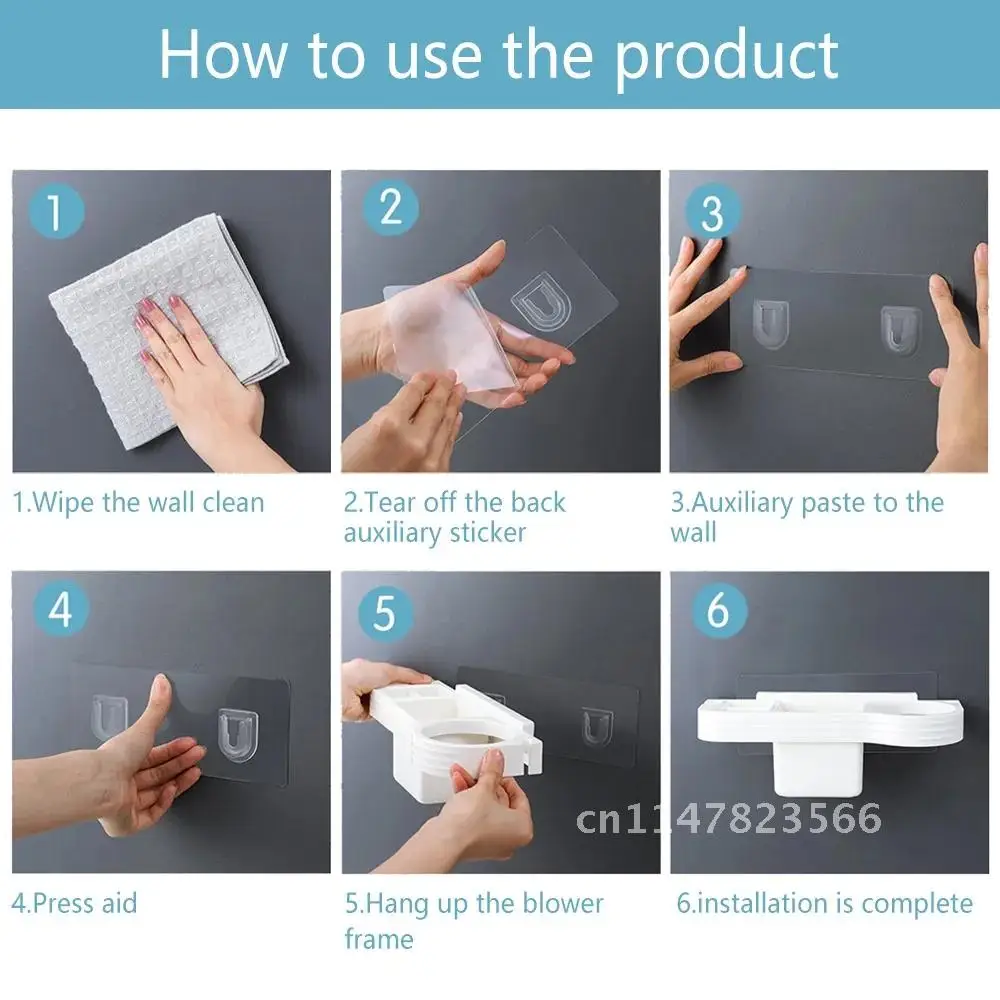 How to use the product

1

1.Wipe the wall clean

2

2.Tear off the back auxiliary sticker

3

3.Auxiliary paste to the wall

4

4.Press aid

5

5.Hang up the blower frame

6

cn1147823566

6.installation is complete