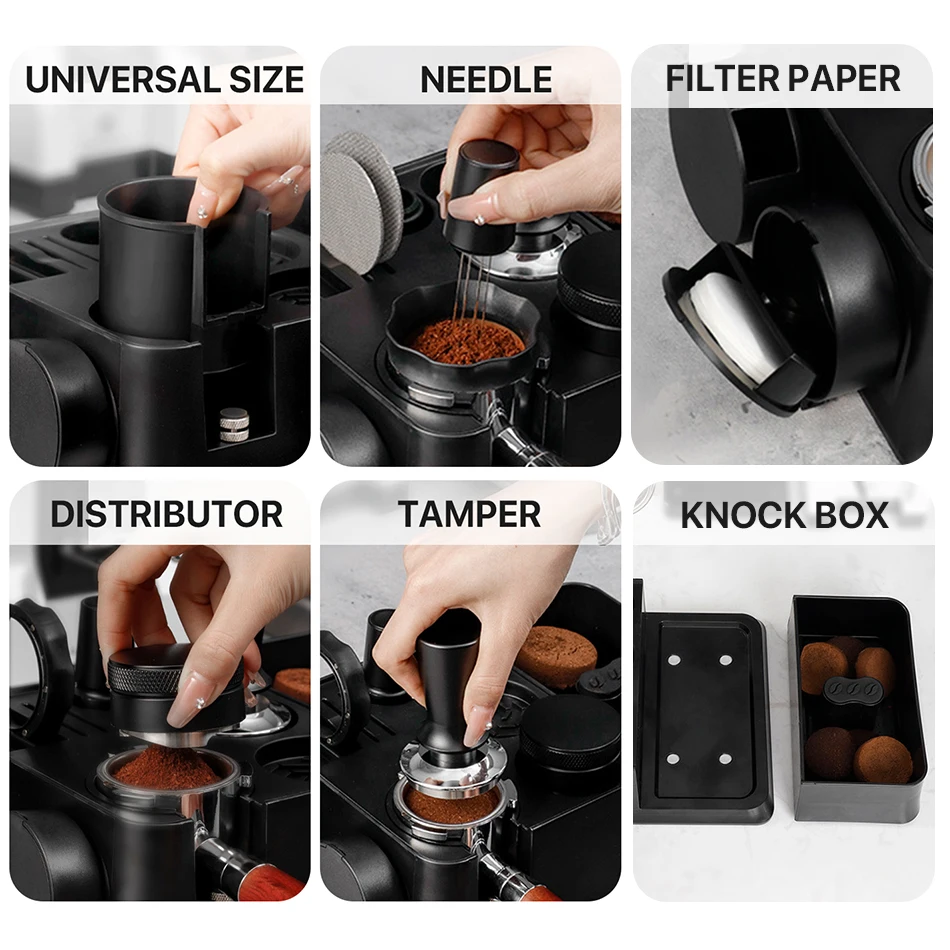 UNIVERSAL SIZE

NEEDLE

FILTER PAPER

DISTRIBUTOR

TAMPER

KNOCK BOX