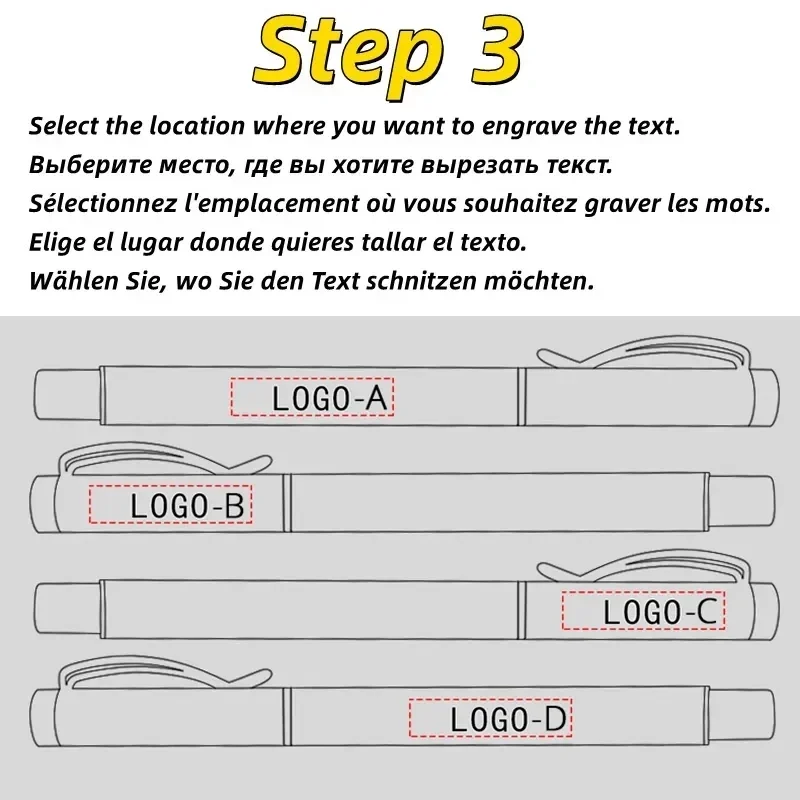 Step 3

Select the location where you want to engrave the text.
Выберите место, где вы хотите вырезать текст.
Sélectionnez l'emplacement où vous souhaitez graver les mots.
Elige el lugar donde quieres tallar el texto.
Wählen Sie, wo Sie den Text schnitzen möchten.

LOGO-A

LOGO-B

LOGO-C

LOGO-D