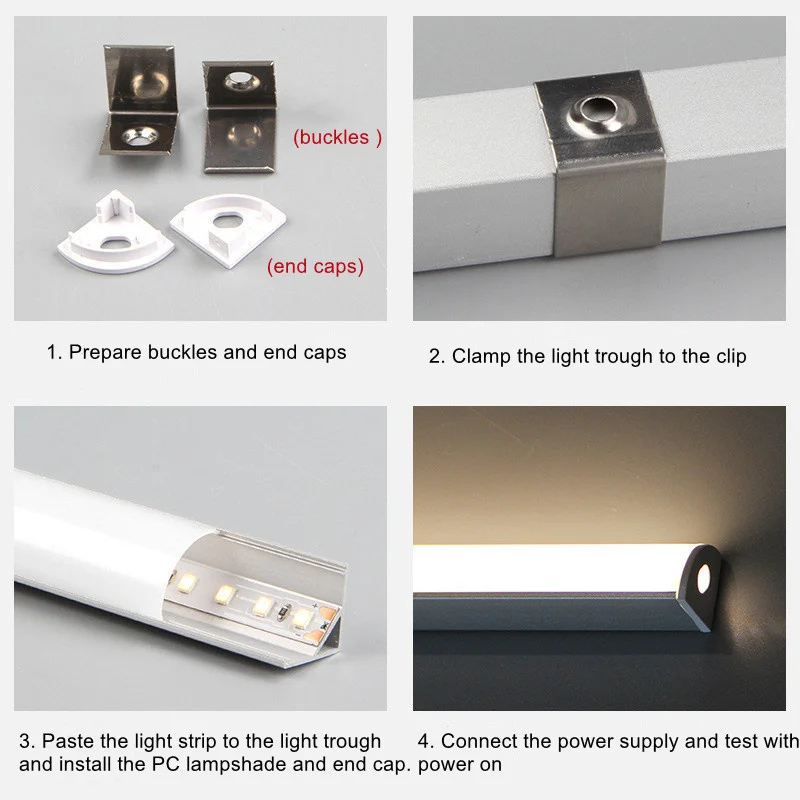 (buckles )

(end caps)

1. Prepare buckles and end caps

2. Clamp the light trough to the clip

3. Paste the light strip to the light trough and install the PC lampshade and end cap.

4. Connect the power supply and test with power on