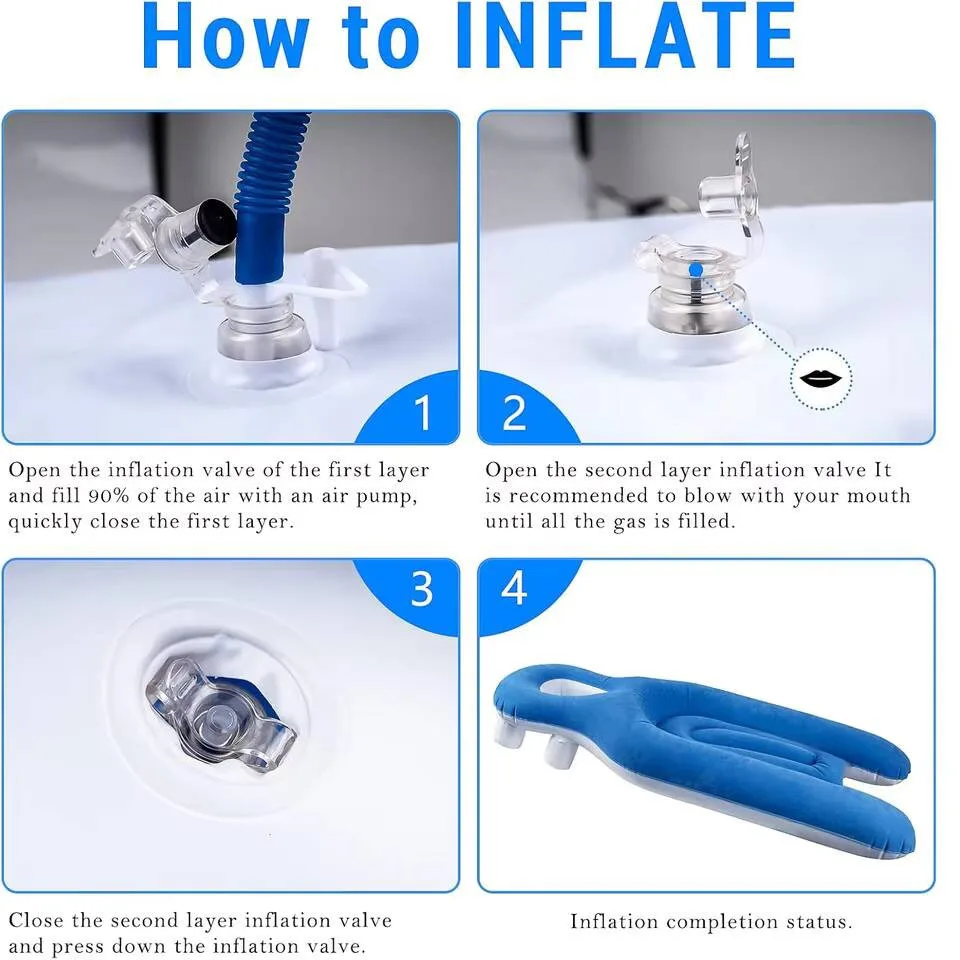 How to INFLATE

1

Open the inflation valve of the first layer and fill 90% of the air with an air pump, quickly close the first layer.

2

Open the second layer inflation valve It is recommended to blow with your mouth until all the gas is filled.

3

Close the second layer inflation valve and press down the inflation valve.

4

Inflation completion status.