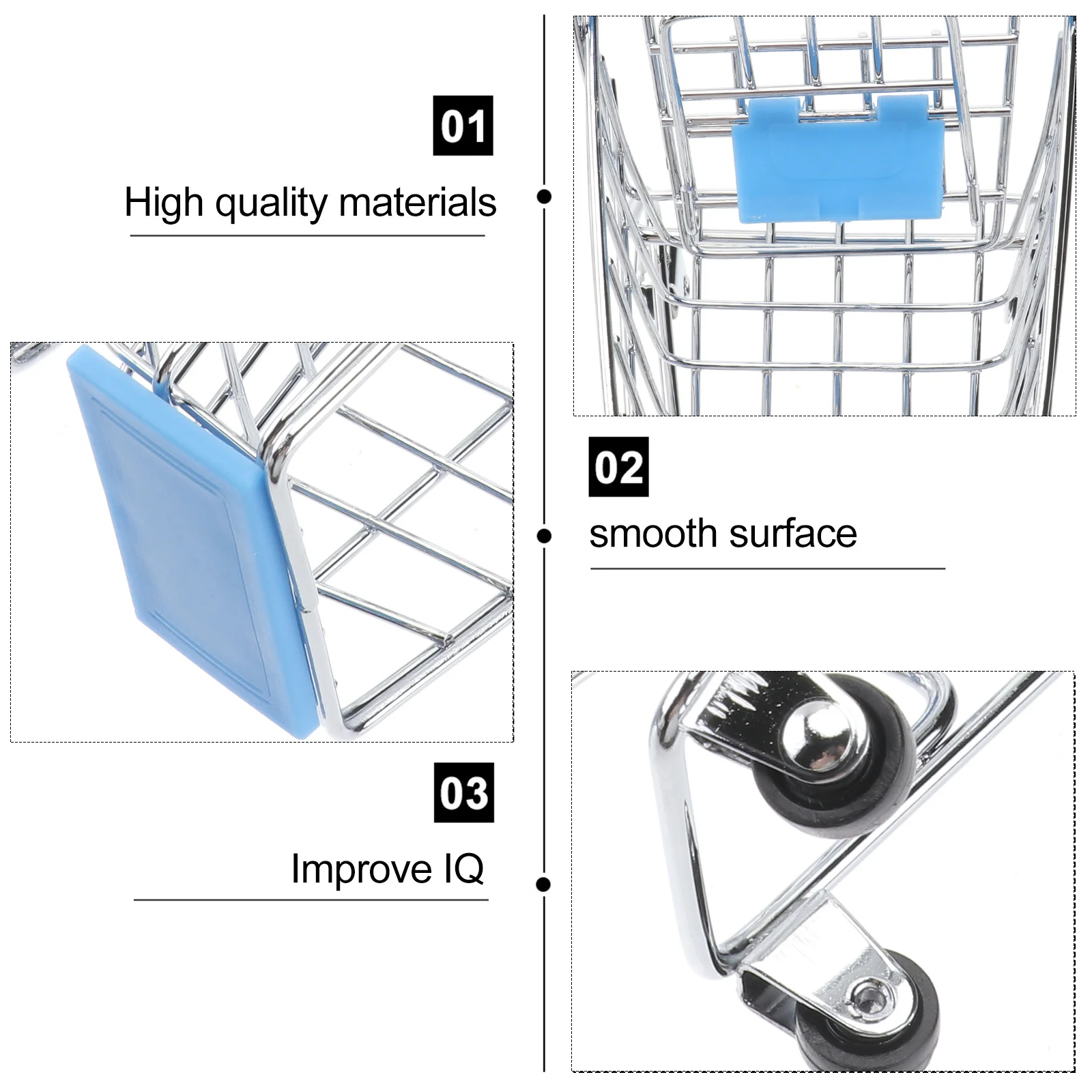 01

High quality materials

02

smooth surface

03

Improve IQ