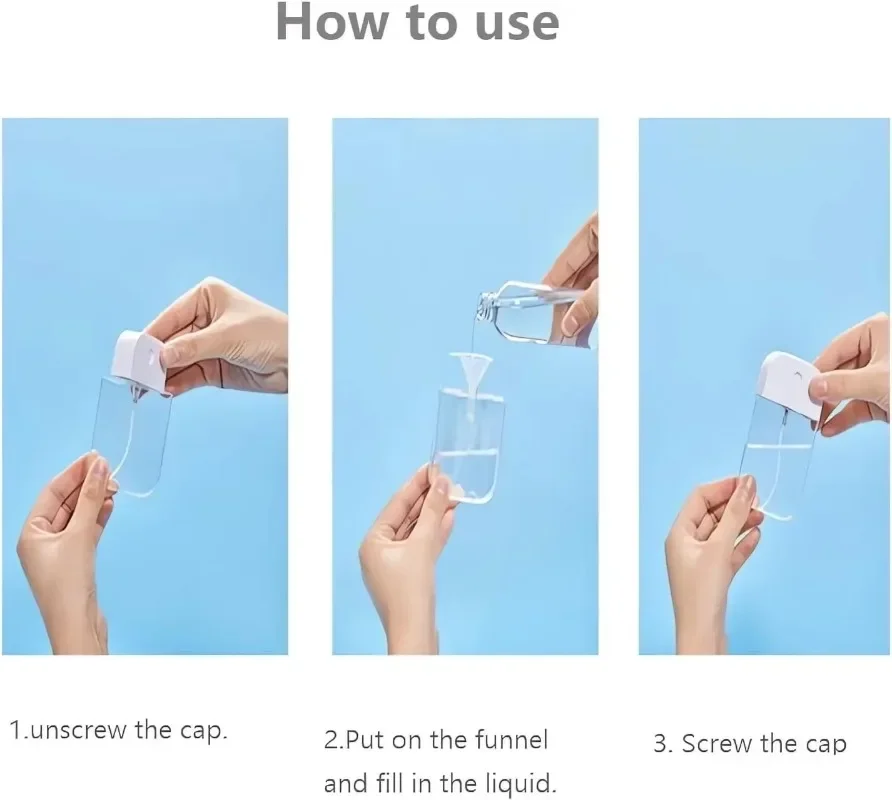 How to use

1.unscrew the cap.

2.Put on the funnel and fill in the liquid.

3. Screw the cap