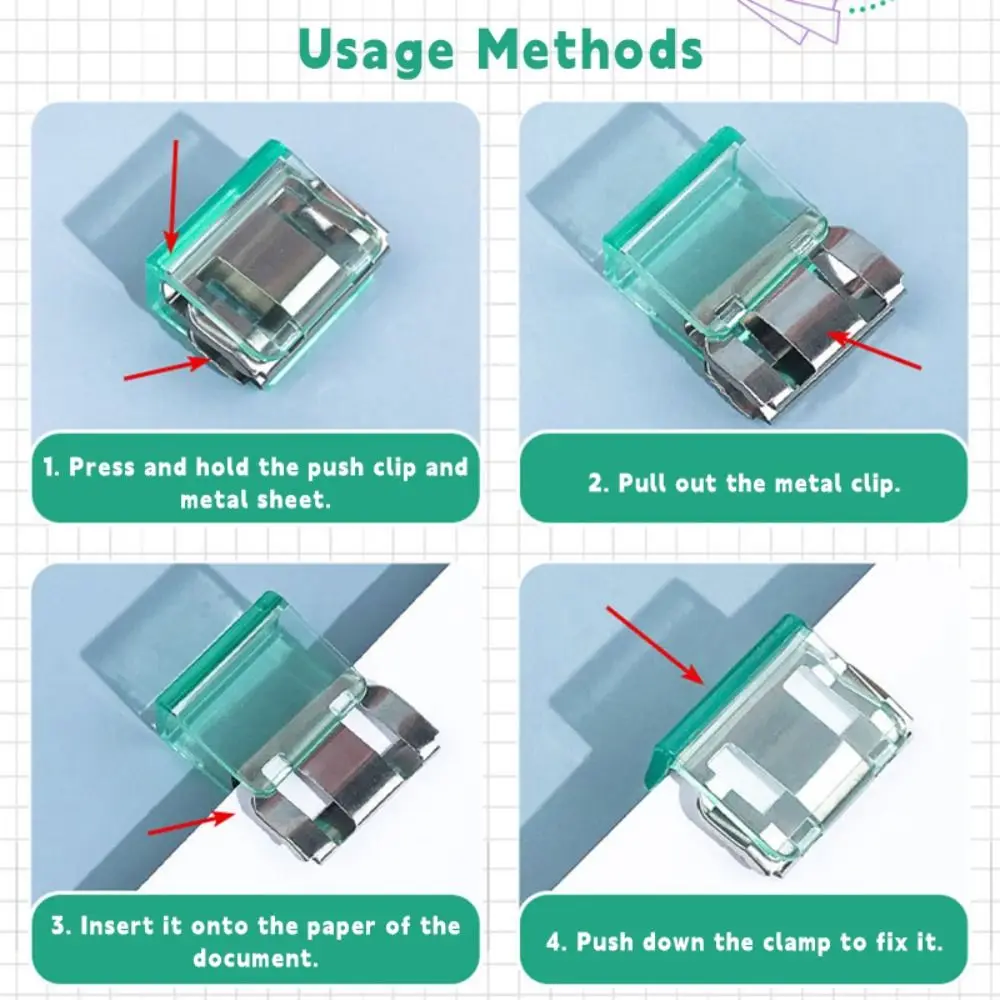 Usage Methods

1. Press and hold the push clip and metal sheet.

2. Pull out the metal clip.

3. Insert it onto the paper of the document.

4. Push down the clamp to fix it.