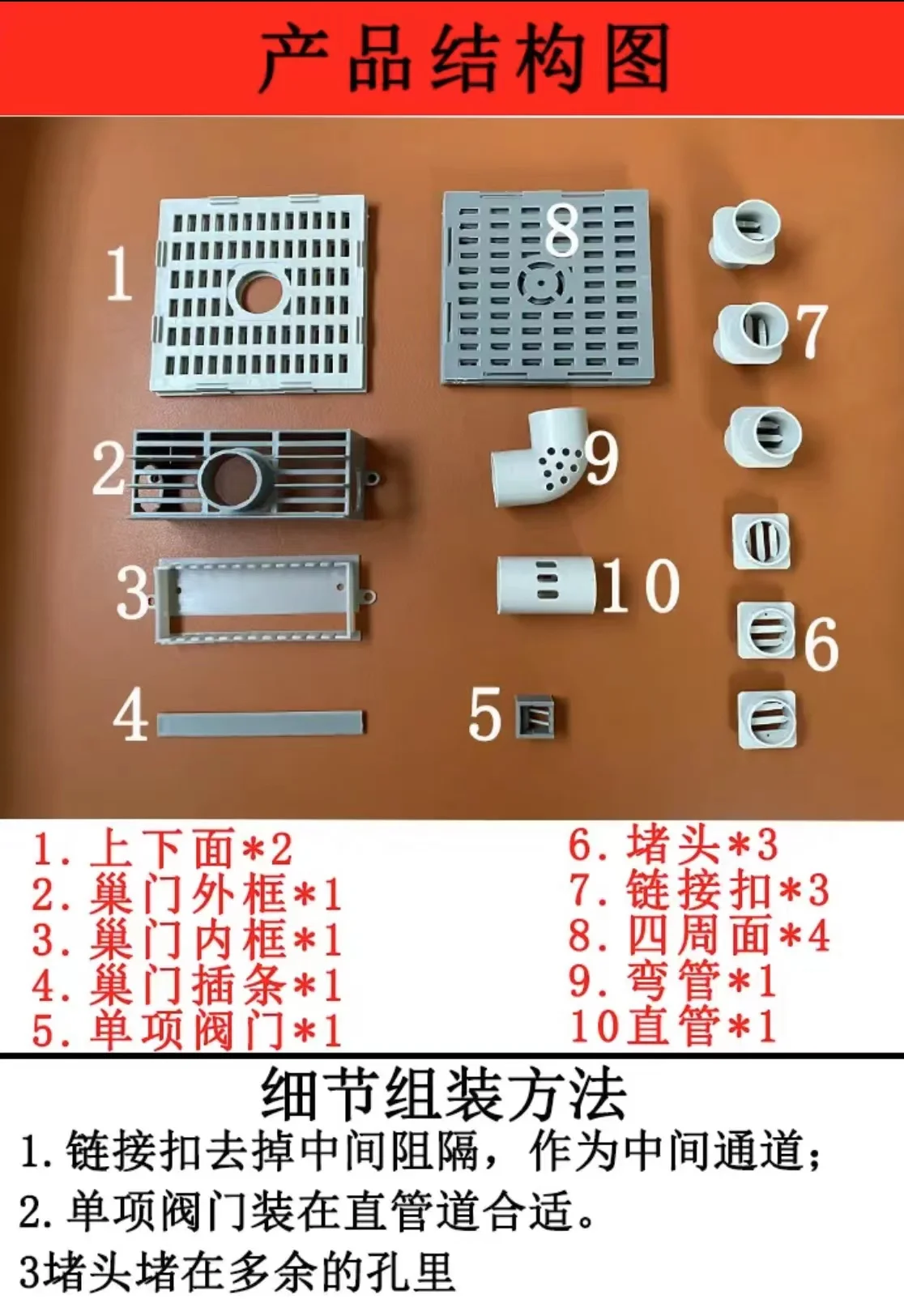 产品结构图

1

8

7

2

9

3

10

6

4

5

1. 上下面*2
2. 巢门外框*1
3. 巢门内框*1
4. 巢门插条*1
5. 单项阀门*1

6. 堵头*3
7. 链接扣*3
8. 四周面*4
9. 弯管*1
10直管*1

细节组装方法

1. 链接扣去掉中间阻隔，作为中间通道；

2. 单项阀门装在直管道合适。

3堵头堵在多余的孔里