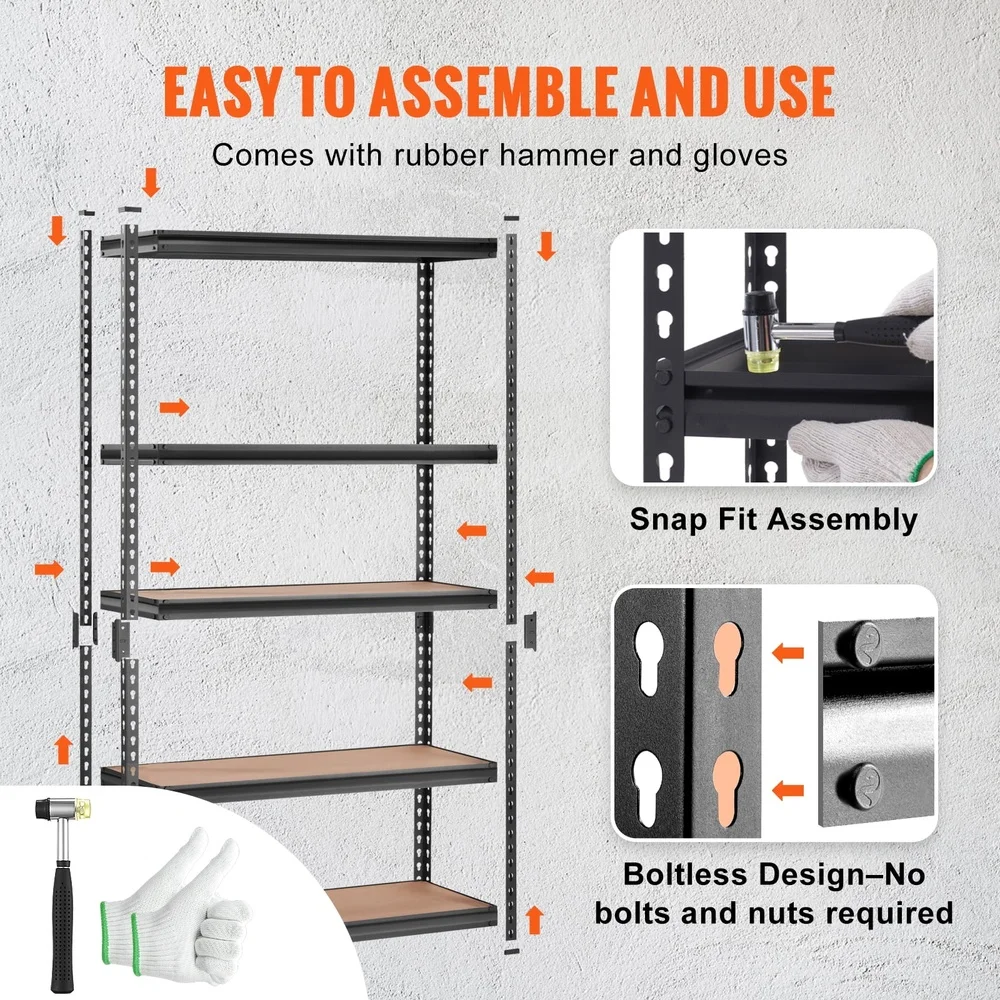 EASY TO ASSEMBLE AND USE

Comes with rubber hammer and gloves

Snap Fit Assembly

Boltless Design–No bolts and nuts required