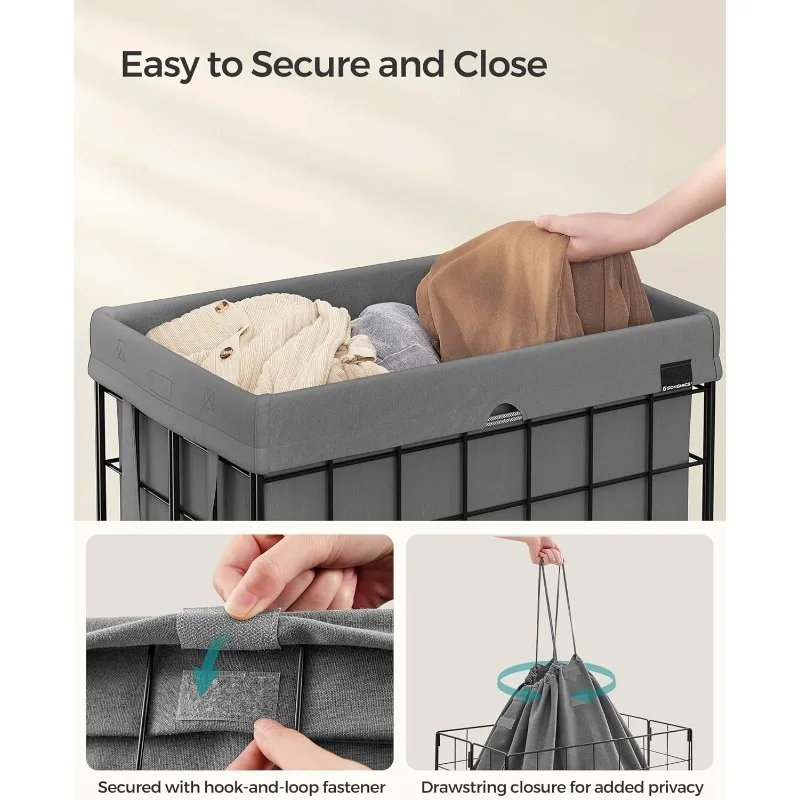 Easy to Secure and Close

SONGMICS

Secured with hook-and-loop fastener

Drawstring closure for added privacy