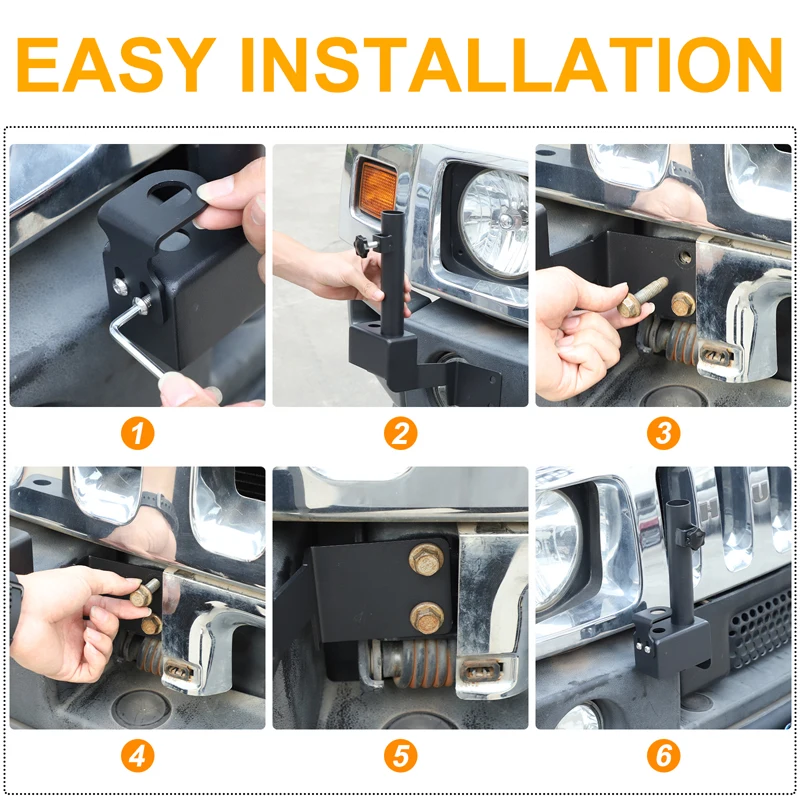 EASY INSTALLATION

1

2

3

4

5

6