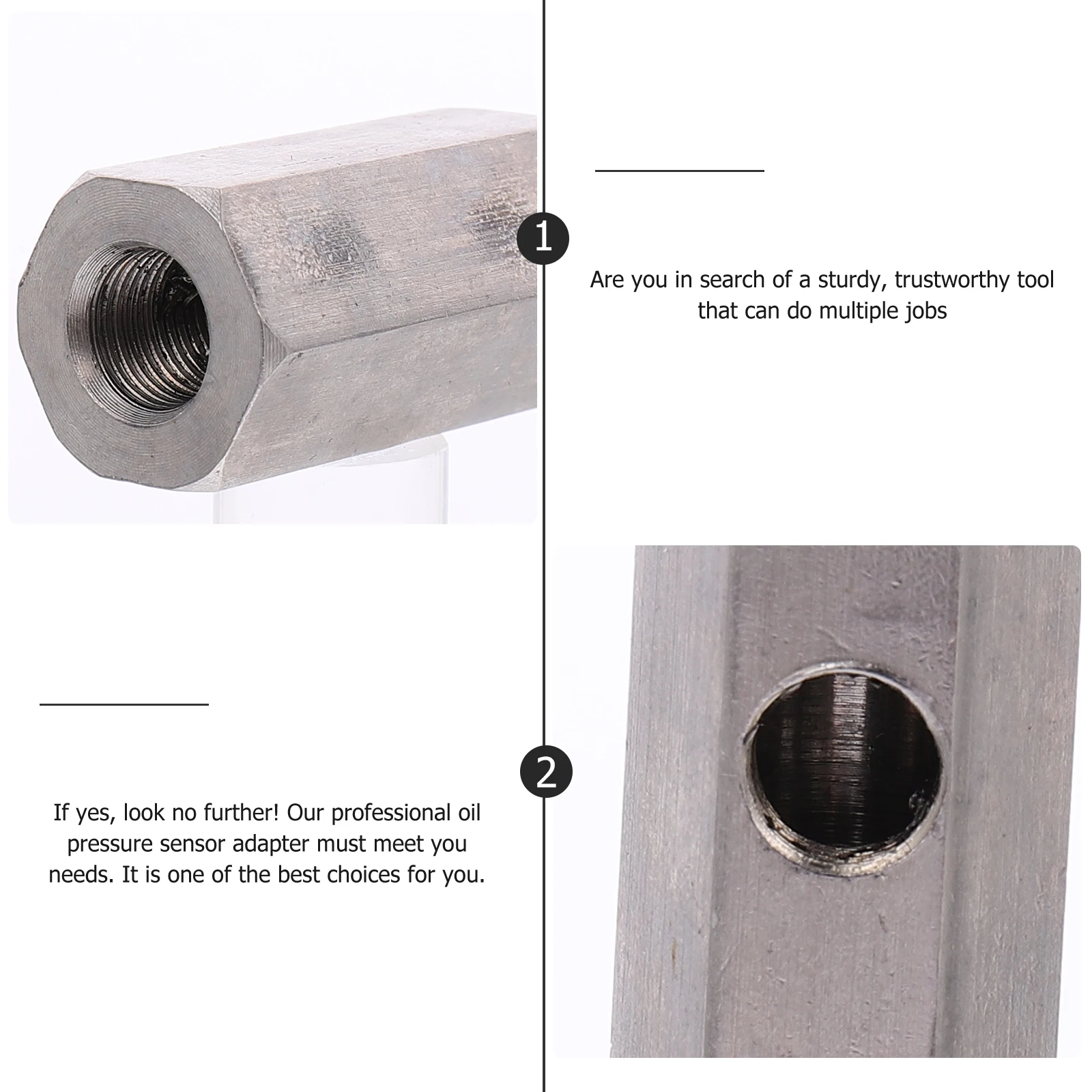 1

Are you in search of a sturdy, trustworthy tool that can do multiple jobs

2

If yes, look no further! Our professional oil pressure sensor adapter must meet you needs. It is one of the best choices for you.