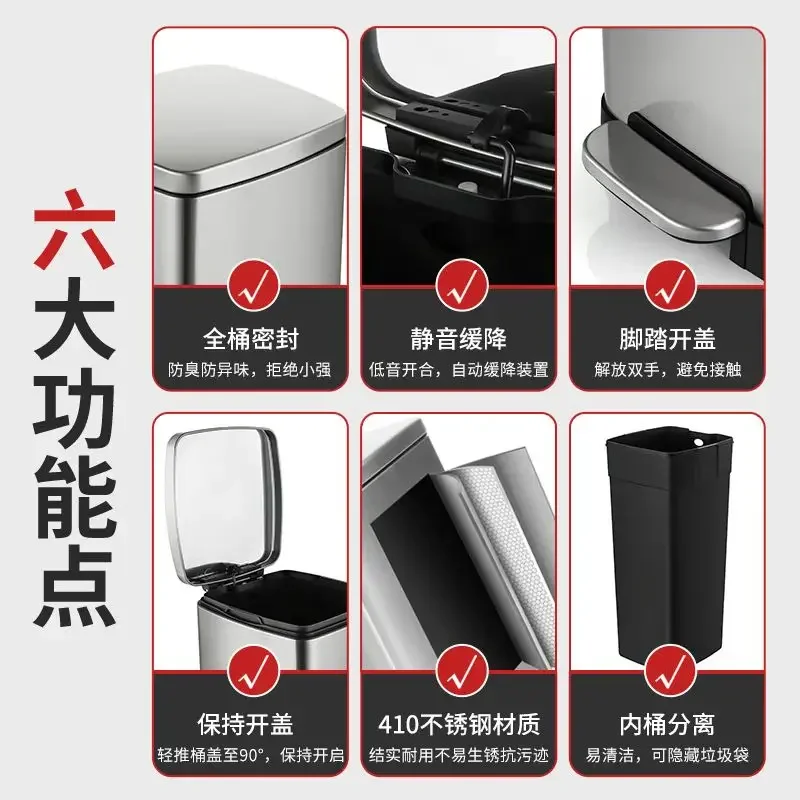 六大功能点

全桶密封
防臭防异味，拒绝小强

静音缓降
低音开合，自动缓降装置

脚踏开盖
解放双手，避免接触

保持开盖
轻推桶盖至90°，保持开启

410不锈钢材质
结实耐用不易生锈抗污迹

内桶分离
易清洁，可隐藏垃圾袋