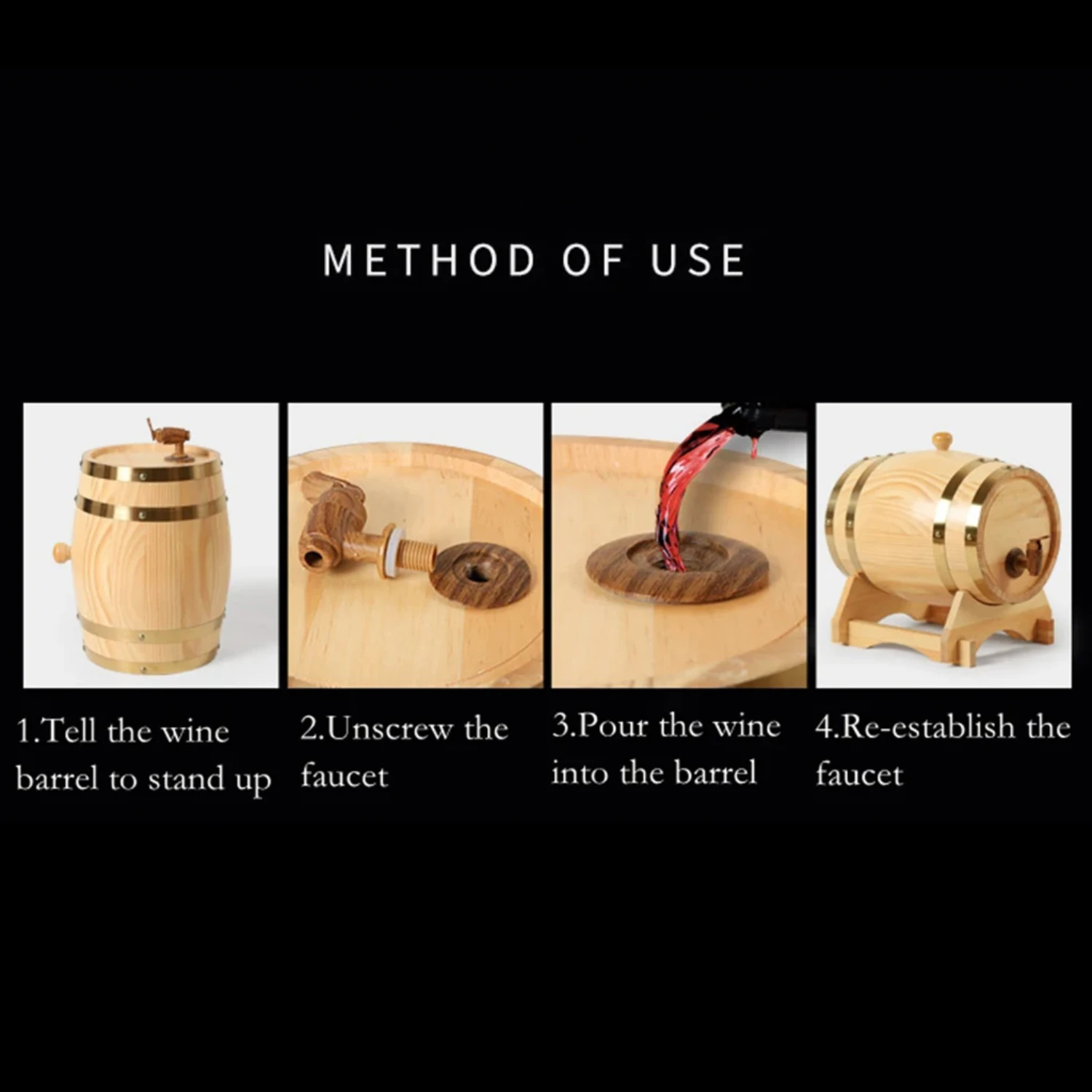 METHOD OF USE

1.Tell the wine barrel to stand up

2.Unscrew the faucet

3.Pour the wine into the barrel

4.Re-establish the faucet