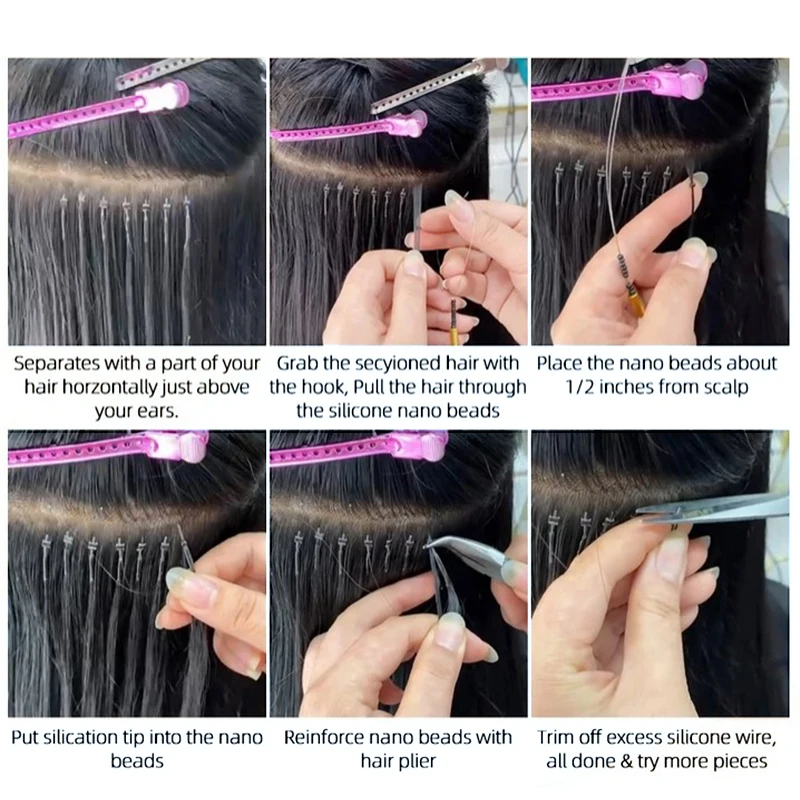 Separates with a part of your hair horzontally just above your ears.

Grab the secyioned hair with the hook, Pull the hair through the silicone nano beads

Place the nano beads about 1/2 inches from scalp

Put silication tip into the nano beads

Reinforce nano beads with hair plier

Trim off excess silicone wire, all done & try more pieces