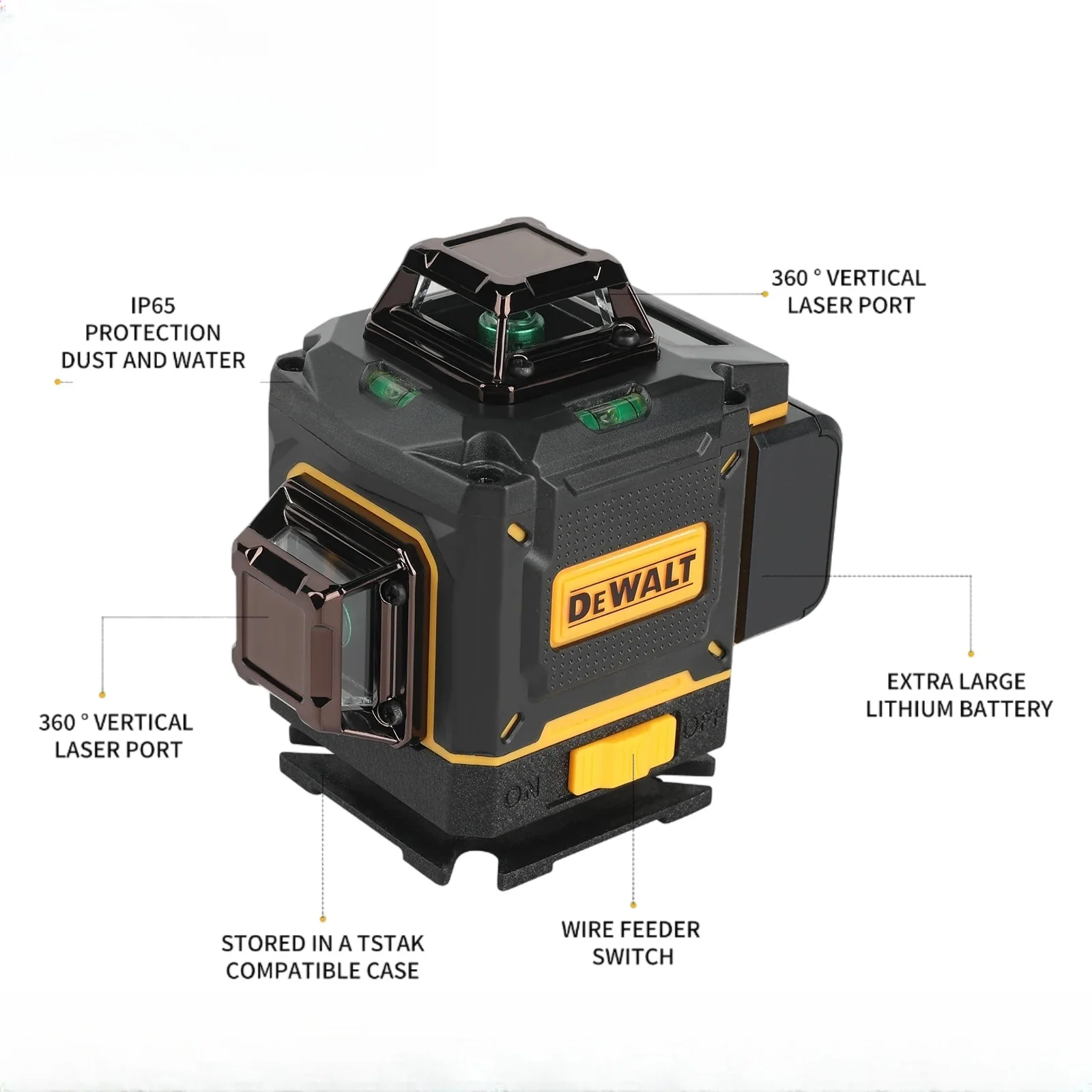 IP65
PROTECTION
DUST AND WATER

360 ° VERTICAL
LASER PORT

DEWALT

OFF

ON

360 ° VERTICAL
LASER PORT

EXTRA LARGE
LITHIUM BATTERY

STORED IN A TSTAK
COMPATIBLE CASE

WIRE FEEDER
SWITCH