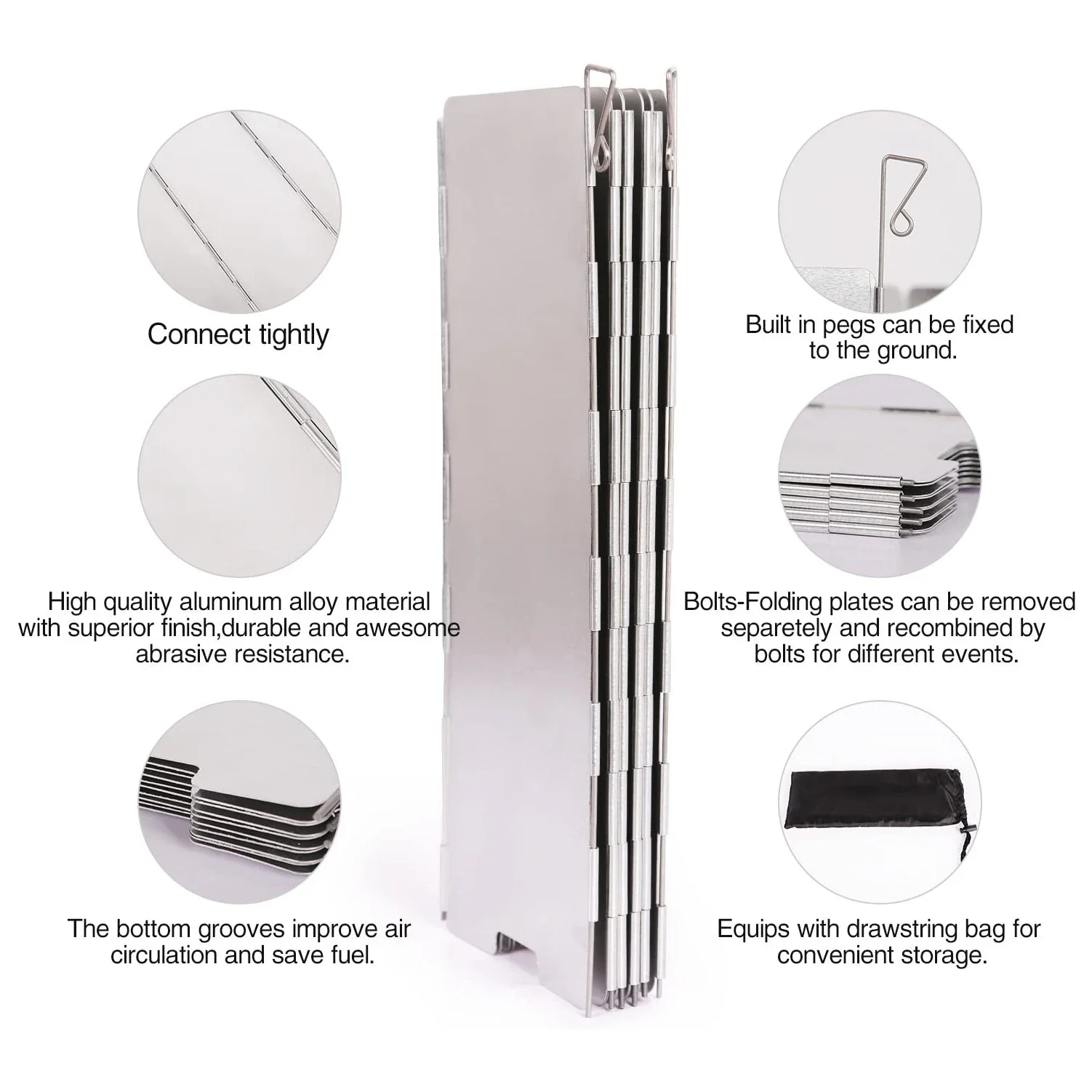 Connect tightly

High quality aluminum alloy material with superior finish,durable and awesome abrasive resistance.

The bottom grooves improve air circulation and save fuel.

Built in pegs can be fixed to the ground.

Bolts-Folding plates can be removed separetely and recombined by bolts for different events.

Equips with drawstring bag for convenient storage.