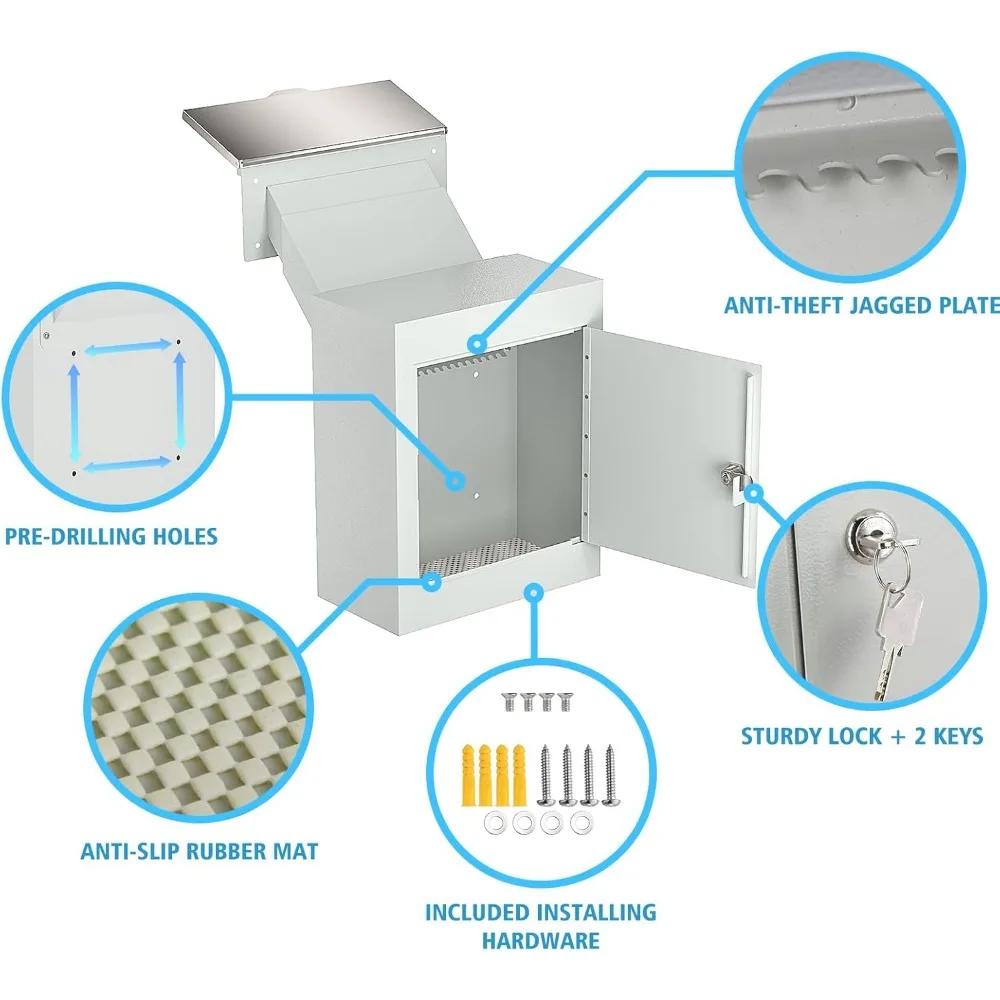 ANTI-THEFT JAGGED PLATE

PRE-DRILLING HOLES

STURDY LOCK + 2 KEYS

ANTI-SLIP RUBBER MAT

INCLUDED INSTALLING HARDWARE