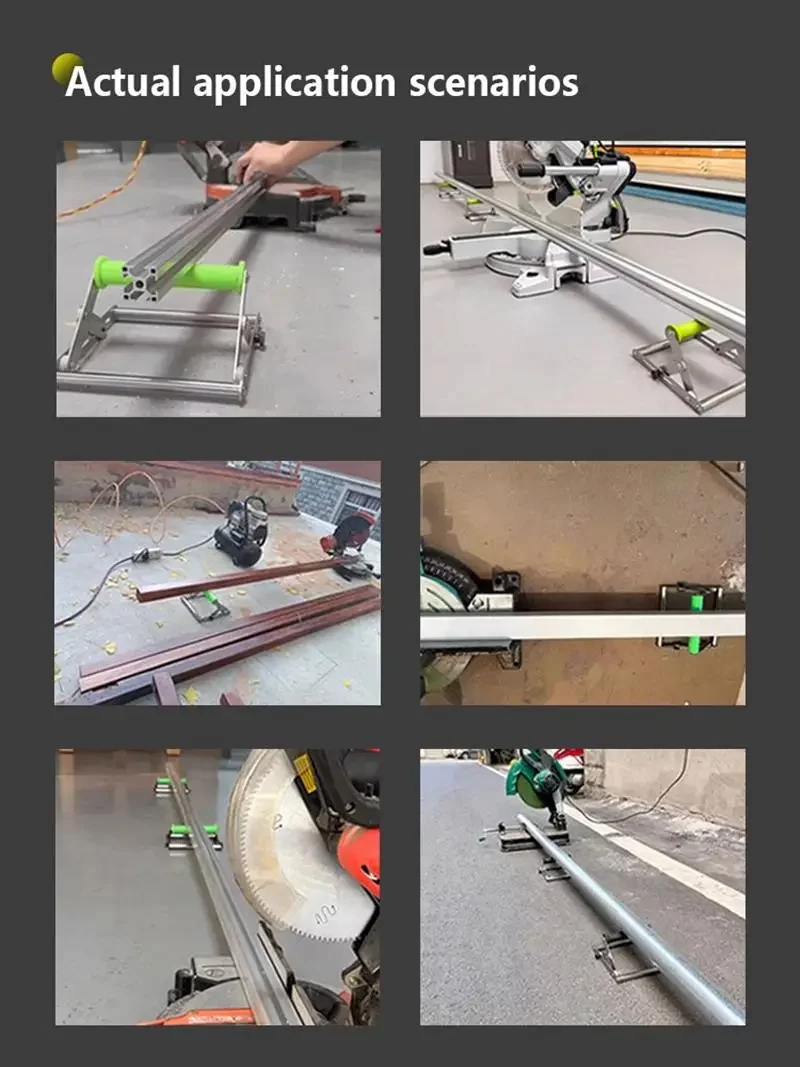 Actual application scenarios