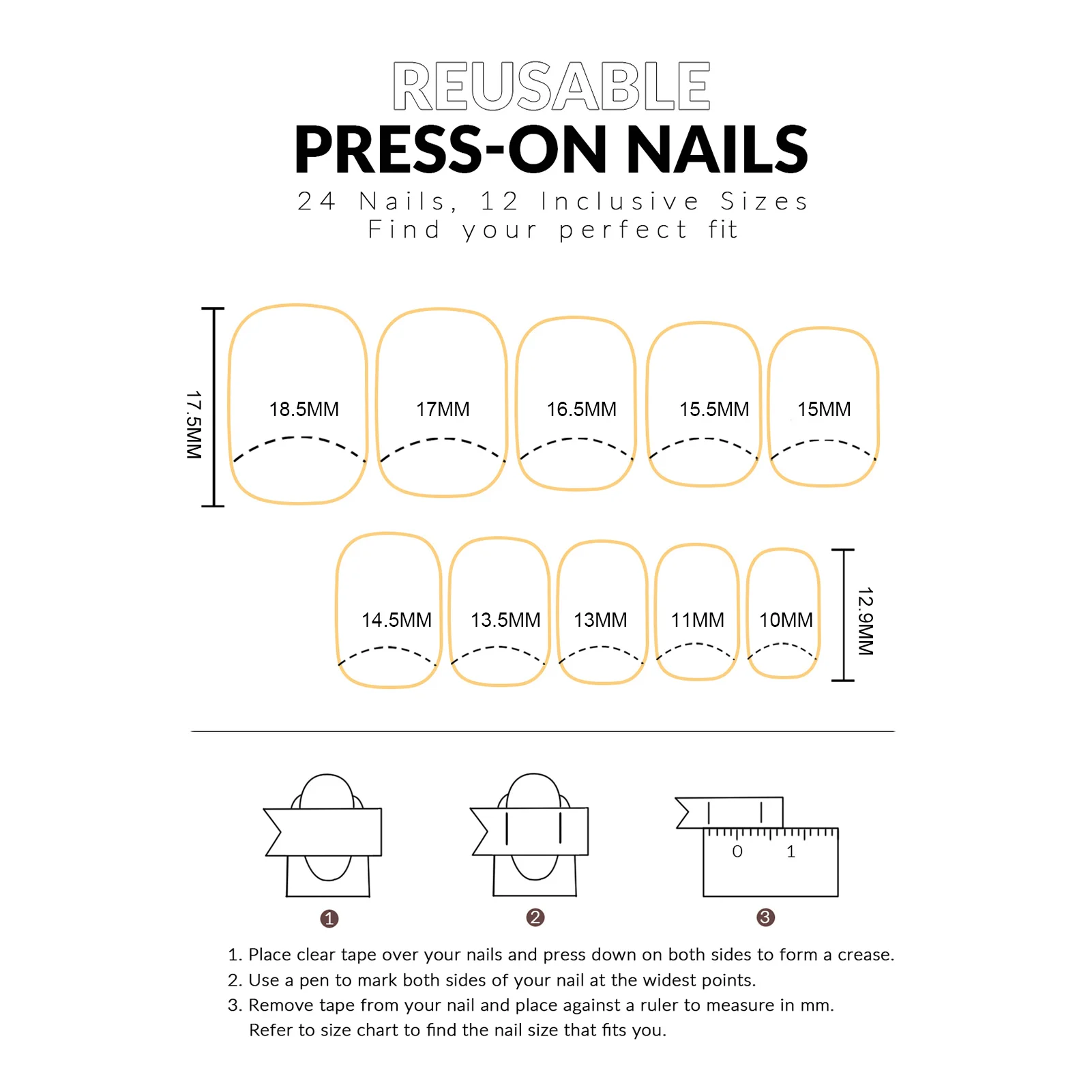 REUSABLE
PRESS-ON NAILS
24 Nails, 12 Inclusive Sizes
Find your perfect fit

17.5MM
18.5MM 17MM 16.5MM 15.5MM 15MM

14.5MM 13.5MM 13MM 11MM 10MM
12.9MM

0 1

1 2 3

1. Place clear tape over your nails and press down on both sides to form a crease.
2. Use a pen to mark both sides of your nail at the widest points.
3. Remove tape from your nail and place against a ruler to measure in mm. Refer to size chart to find the nail size that fits you.