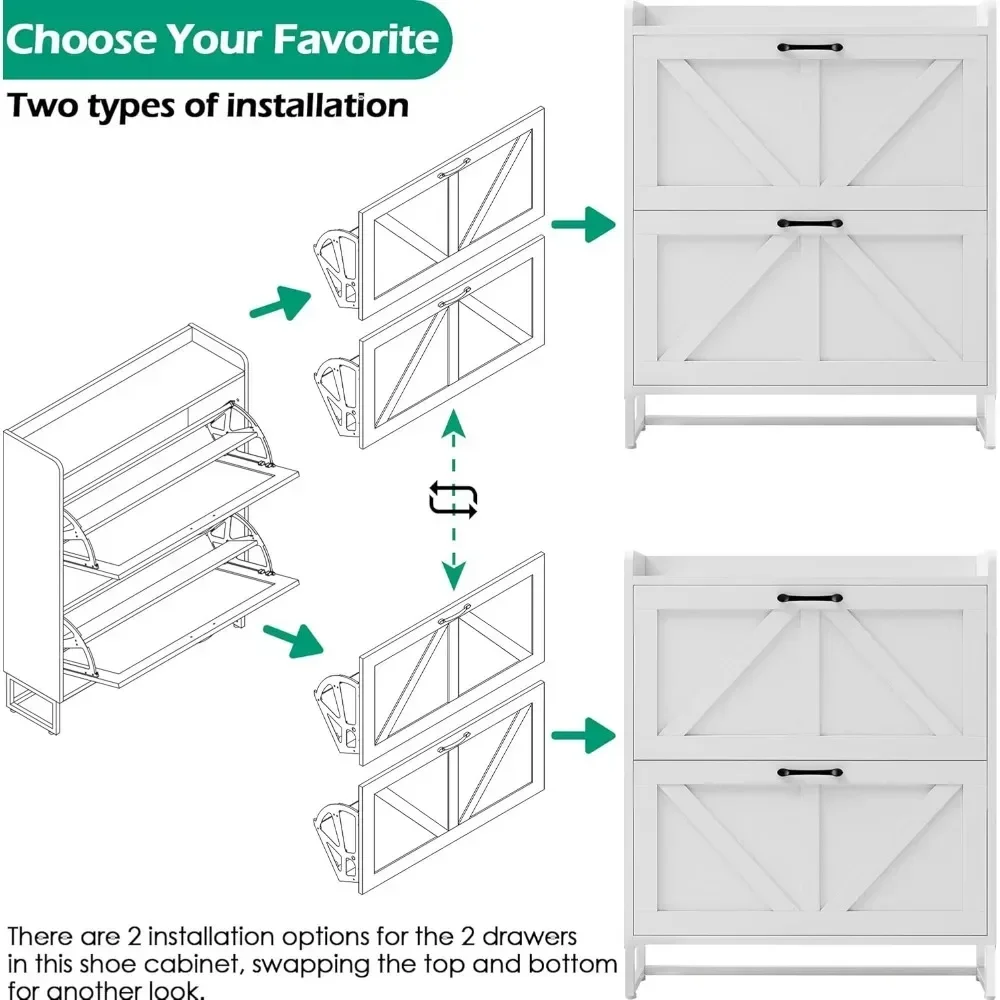 Choose Your Favorite

Two types of installation

There are 2 installation options for the 2 drawers in this shoe cabinet, swapping the top and bottom for another look.