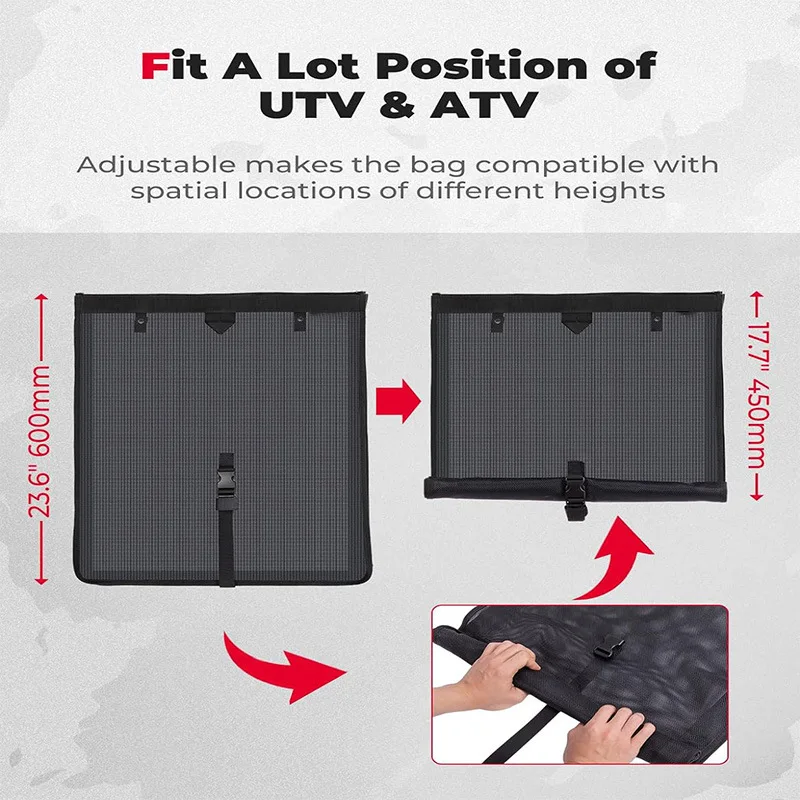 Fit A Lot Position of UTV & ATV

Adjustable makes the bag compatible with spatial locations of different heights

23.6" 600mm

17.7" 450mm