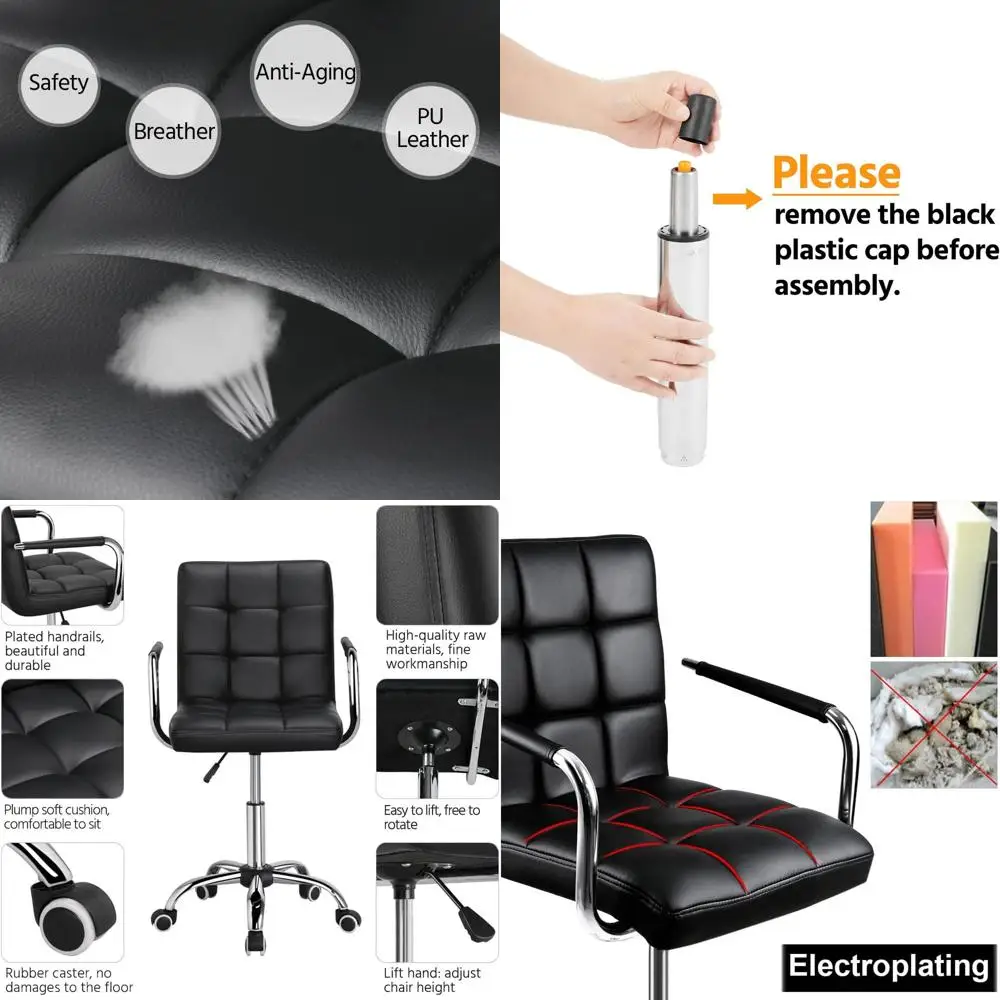 Safety

Breather

Anti-Aging

PU Leather

Please remove the black plastic cap before assembly.

Plated handrails, beautiful and durable

Plump soft cushion, comfortable to sit

Rubber caster, no damages to the floor

High-quality raw materials, fine workmanship

Easy to lift, free to rotate

Lift hand: adjust chair height

Electroplating