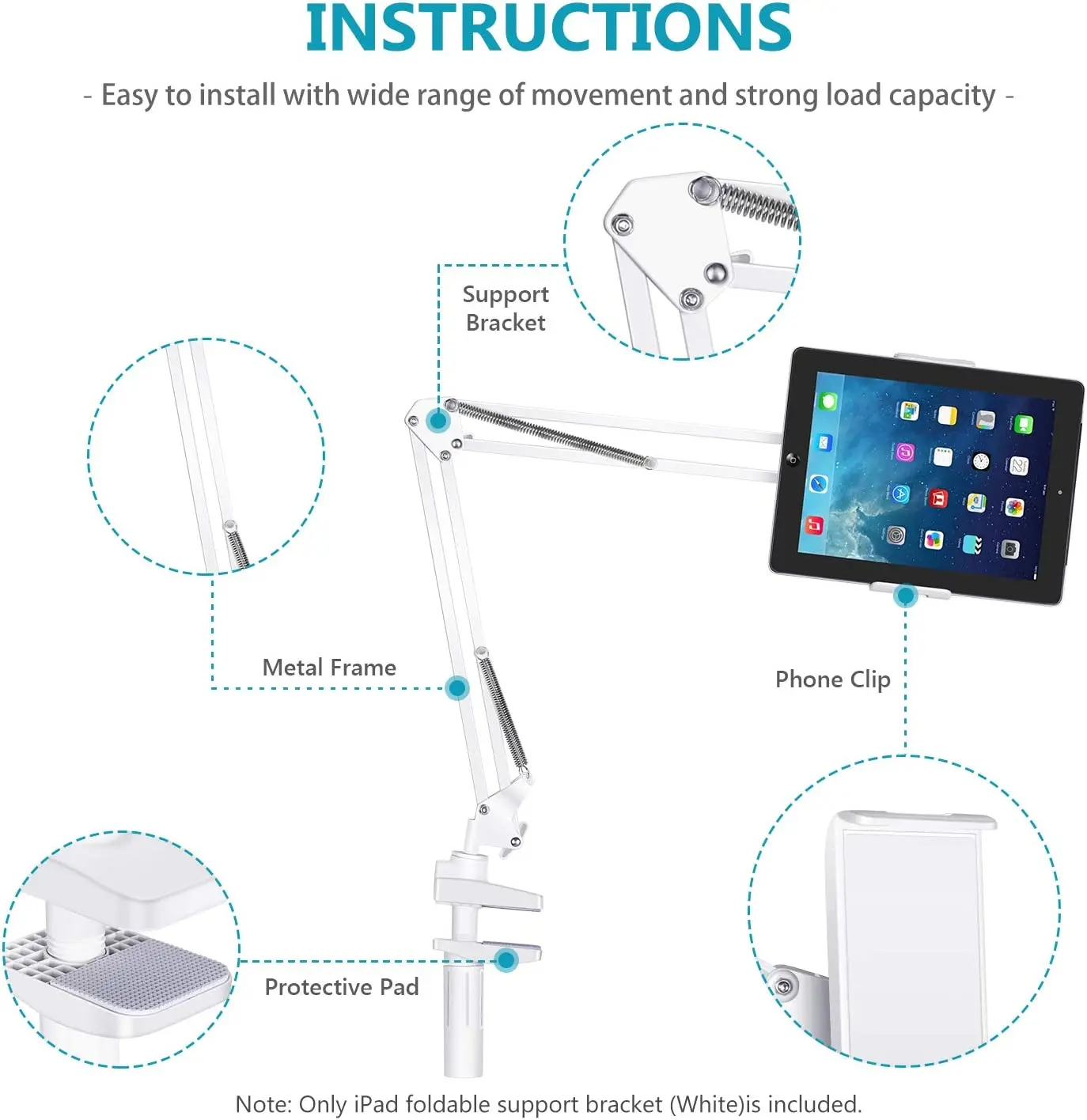 INSTRUCTIONS

- Easy to install with wide range of movement and strong load capacity -

Support Bracket

Metal Frame

Phone Clip

Protective Pad

Note: Only iPad foldable support bracket (White)is included.