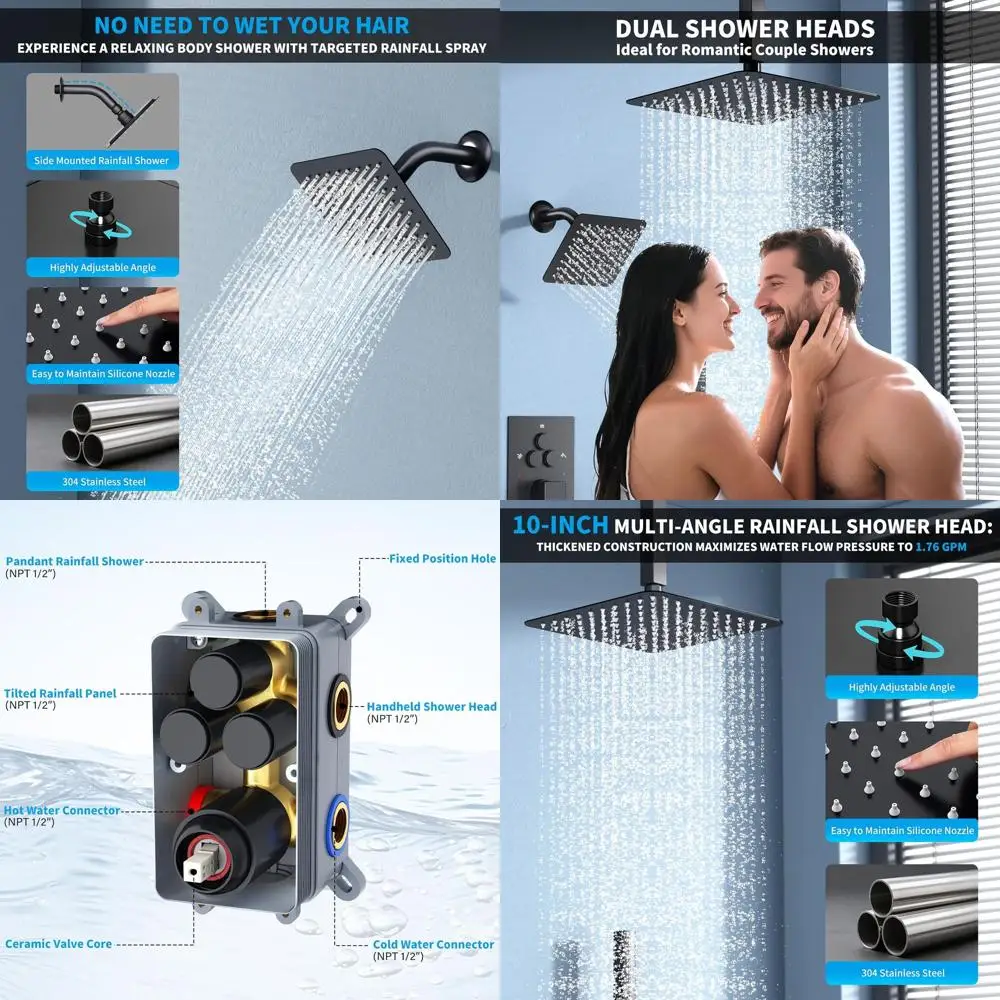 NO NEED TO WET YOUR HAIR
EXPERIENCE A RELAXING BODY SHOWER WITH TARGETED RAINFALL SPRAY

Side Mounted Rainfall Shower

Highly Adjustable Angle

Easy to Maintain Silicone Nozzle

304 Stainless Steel

DUAL SHOWER HEADS
Ideal for Romantic Couple Showers

Pandant Rainfall Shower
(NPT 1/2")

Fixed Position Hole

Tilted Rainfall Panel
(NPT 1/2")

Handheld Shower Head
(NPT 1/2")

Hot Water Connector
(NPT 1/2")

Ceramic Valve Core

Cold Water Connector
(NPT 1/2")

10-INCH MULTI-ANGLE RAINFALL SHOWER HEAD:
THICKENED CONSTRUCTION MAXIMIZES WATER FLOW PRESSURE TO 1.76 GPM

Highly Adjustable Angle

Easy to Maintain Silicone Nozzle

304 Stainless Steel