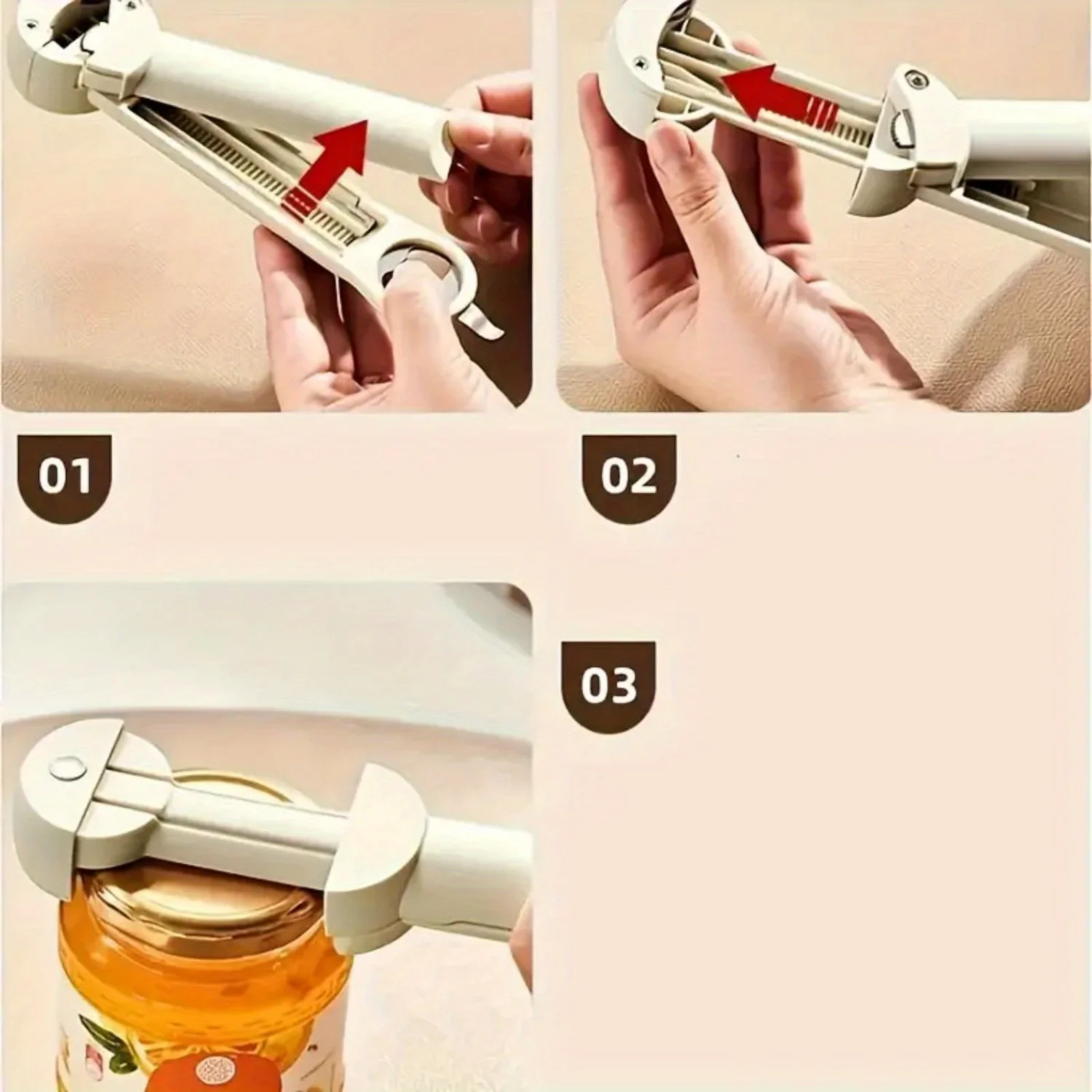 01

02

03