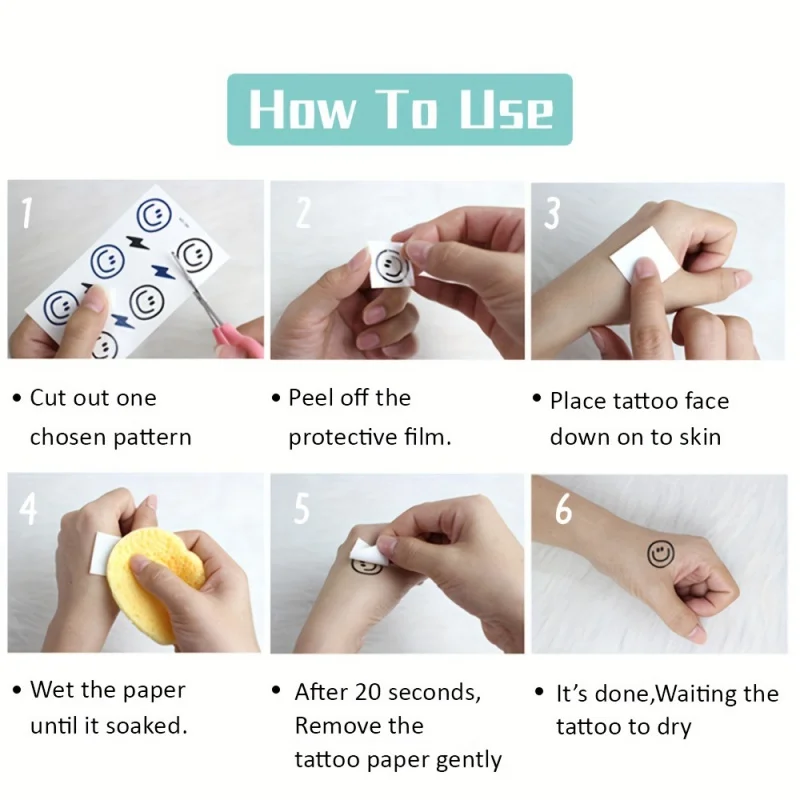 How To Use

1

• Cut out one chosen pattern

2

• Peel off the protective film.

3

• Place tattoo face down on to skin

4

• Wet the paper until it soaked.

5

• After 20 seconds, Remove the tattoo paper gently

6

• It's done,Waiting the tattoo to dry