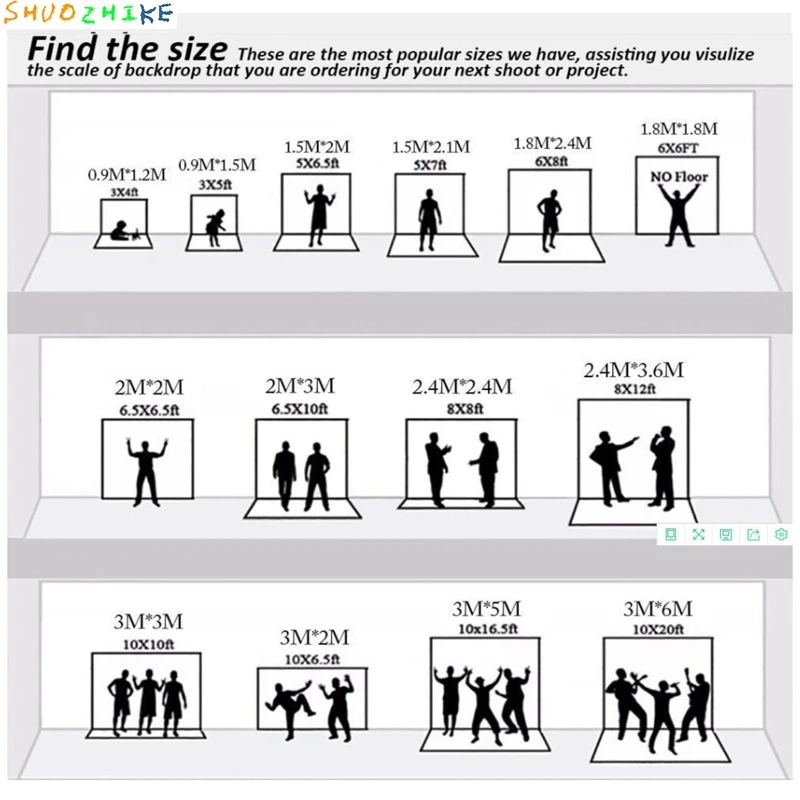 SHUOZHIKE

Find the size These are the most popular sizes we have, assisting you visulize the scale of backdrop that you are ordering for your next shoot or project.

0.9M*1.2M
3X4ft

0.9M*1.5M
3X5ft

1.5M*2M
5X6.5ft

1.5M*2.1M
5X7ft

1.8M*2.4M
6X8ft

1.8M*1.8M
6X6FT
NO Floor

2M*2M
6.5X6.5ft

2M*3M
6.5X10ft

2.4M*2.4M
8X8ft

2.4M*3.6M
8X12ft

3M*3M
10X10ft

3M*2M
10X6.5ft

3M*5M
10x16.5ft

3M*6M
10X20ft